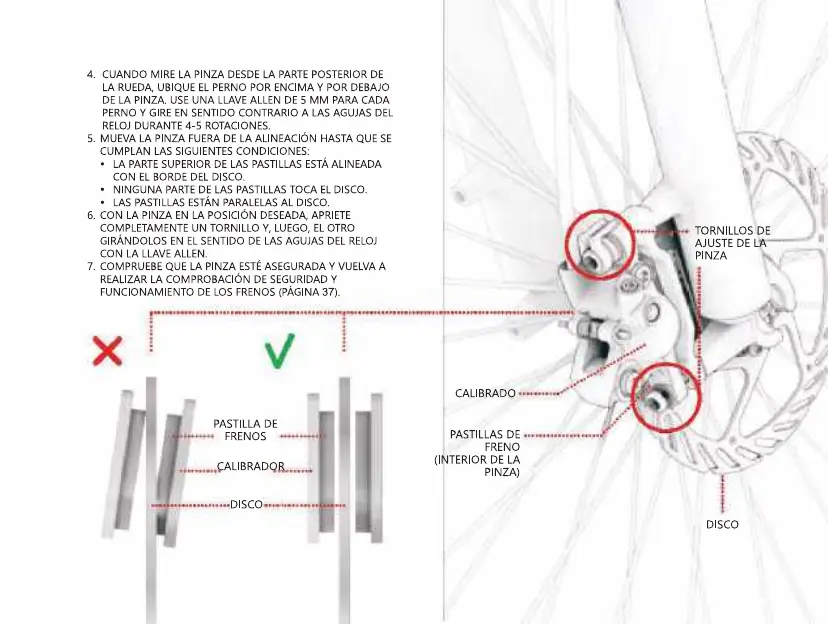 4. CUANDO MIRE LA PINZA DESDE LA PARTE POSTERIOR DE LA RUEDA, UBIQUE EL PERNO POR ENCIMA Y POR DEBAJO DE LA PINZA. USE UNA LLAVE ALLEN DE 5 MM PARA CADA PERNO Y GIRE EN SENTIDO CONTRARIO A LAS AGUJAS DEL RELOJ DURANTE 4-5 ROTACIONES.
5. MUEVA LA PINZA FUERA DE LA ALINEACIÓN HASTA QUE SE CUMPLAN LAS SIGUIENTES CONDICIONES:
• LA PARTE SUPERIOR DE LAS PASTILLAS ESTÁ ALINEADA CON EL BORDE DEL DISCO.
• NINGUNA PARTE DE LAS PASTILLAS TOCA EL DISCO.
• LAS PASTILLAS ESTÁN PARALELAS AL DISCO.
6. CON LA PINZA EN LA POSICIÓN DESEADA, APRIETE COMPLETAMENTE UN TORNILLO Y, LUEGO, EL OTRO GIRÁNDOLOS EN EL SENTIDO DE LAS AGUJAS DEL RELOJ CON LA LLAVE ALLEN.
7. COMPRUEBE QUE LA PINZA ESTÉ ASEGURADA Y VUELVA A REALIZAR LA COMPROBACIÓN DE SEGURIDAD Y FUNCIONAMIENTO DE LOS FRENOS (PÁGINA 37).

PASTILLA DE FRENOS
CALIBRADOR
DISCO

TORNILLOS DE AJUSTE DE LA PINZA
CALIBRADO
PASTILLAS DE FRENO (INTERIOR DE LA PINZA)
DISCO