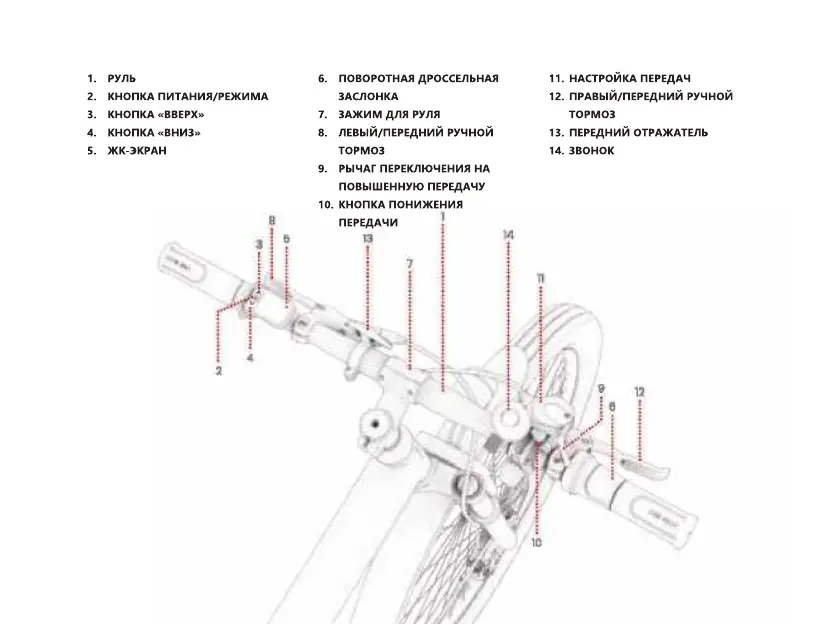 1. РУЛЬ
2. КНОПКА ПИТАНИЯ/РЕЖИМА
3. КНОПКА «ВВЕРХ»
4. КНОПКА «ВНИЗ»
5. ЖК-ЭКРАН

6. ПОВОРОТНАЯ ДРОССЕЛЬНАЯ ЗАСЛОНКА
7. ЗАЖИМ ДЛЯ РУЛЯ
8. ЛЕВЫЙ/ПЕРЕДНИЙ РУЧНОЙ ТОРМОЗ
9. РЫЧАГ ПЕРЕКЛЮЧЕНИЯ НА ПОВЫШЕННУЮ ПЕРЕДАЧУ
10. КНОПКА ПОНИЖЕНИЯ ПЕРЕДАЧИ

11. НАСТРОЙКА ПЕРЕДАЧ
12. ПРАВЫЙ/ПЕРЕДНИЙ РУЧНОЙ ТОРМОЗ
13. ПЕРЕДНИЙ ОТРАЖАТЕЛЬ
14. ЗВОНОК

8
3
5
13
1
14
7
11
2
4
9
6
12
10