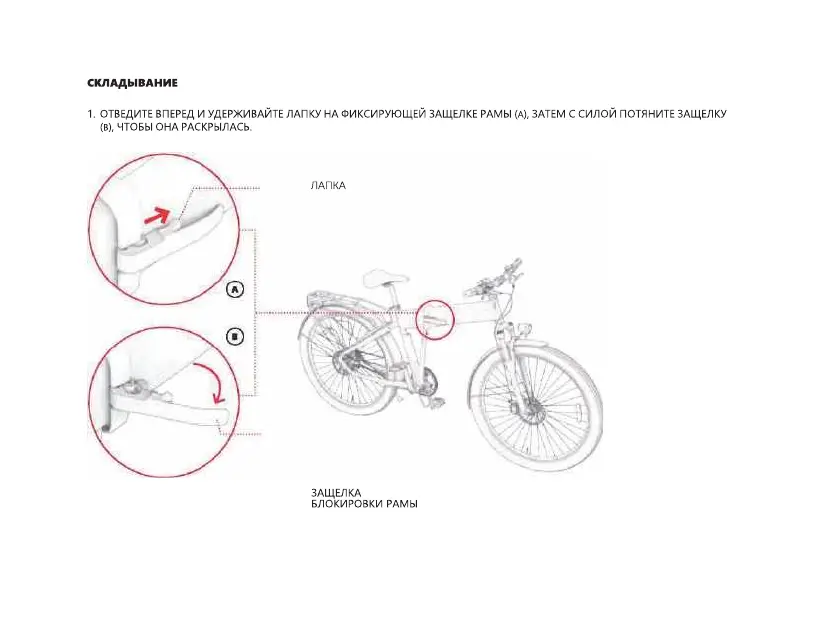 СКЛАДЫВАНИЕ

1. ОТВЕДИТЕ ВПЕРЕД И УДЕРЖИВАЙТЕ ЛАПКУ НА ФИКСИРУЮЩЕЙ ЗАЩЕЛКЕ РАМЫ (А), ЗАТЕМ С СИЛОЙ ПОТЯНИТЕ ЗАЩЕЛКУ (В), ЧТОБЫ ОНА РАСКРЫЛАСЬ.

ЛАПКА

A

B

ЗАЩЕЛКА
БЛОКИРОВКИ РАМЫ