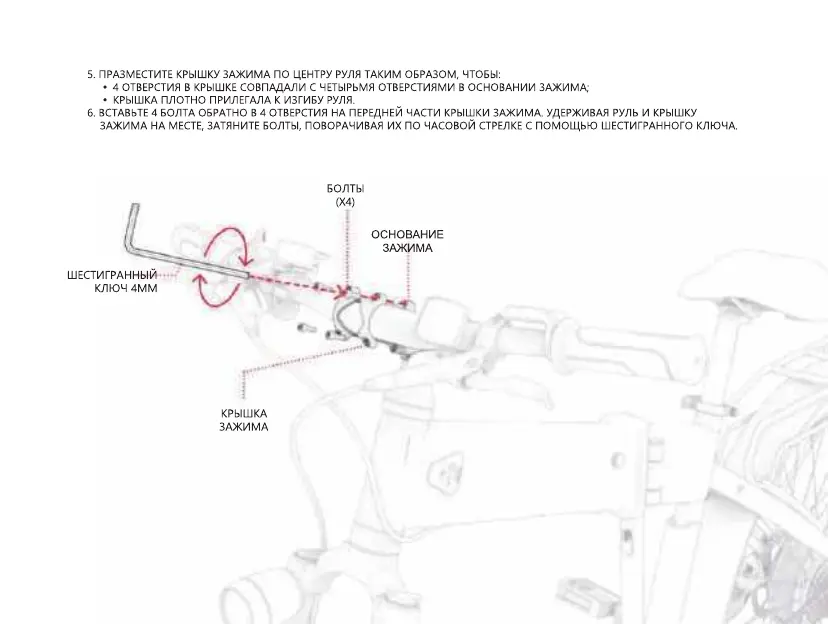 5. ПРАЗМЕСТИТЕ КРЫШКУ ЗАЖИМА ПО ЦЕНТРУ РУЛЯ ТАКИМ ОБРАЗОМ, ЧТОБЫ:
• 4 ОТВЕРСТИЯ В КРЫШКЕ СОВПАДАЛИ С ЧЕТЫРЬМЯ ОТВЕРСТИЯМИ В ОСНОВАНИИ ЗАЖИМА;
• КРЫШКА ПЛОТНО ПРИЛЕГАЛА К ИЗГИБУ РУЛЯ.
6. ВСТАВЬТЕ 4 БОЛТА ОБРАТНО В 4 ОТВЕРСТИЯ НА ПЕРЕДНЕЙ ЧАСТИ КРЫШКИ ЗАЖИМА. УДЕРЖИВАЯ РУЛЬ И КРЫШКУ ЗАЖИМА НА МЕСТЕ, ЗАТЯНИТЕ БОЛТЫ, ПОВОРАЧИВАЯ ИХ ПО ЧАСОВОЙ СТРЕЛКЕ С ПОМОЩЬЮ ШЕСТИГРАННОГО КЛЮЧА.

БОЛТЫ
(X4)

ОСНОВАНИЕ
ЗАЖИМА

ШЕСТИГРАННЫЙ
КЛЮЧ 4ММ

КРЫШКА
ЗАЖИМА