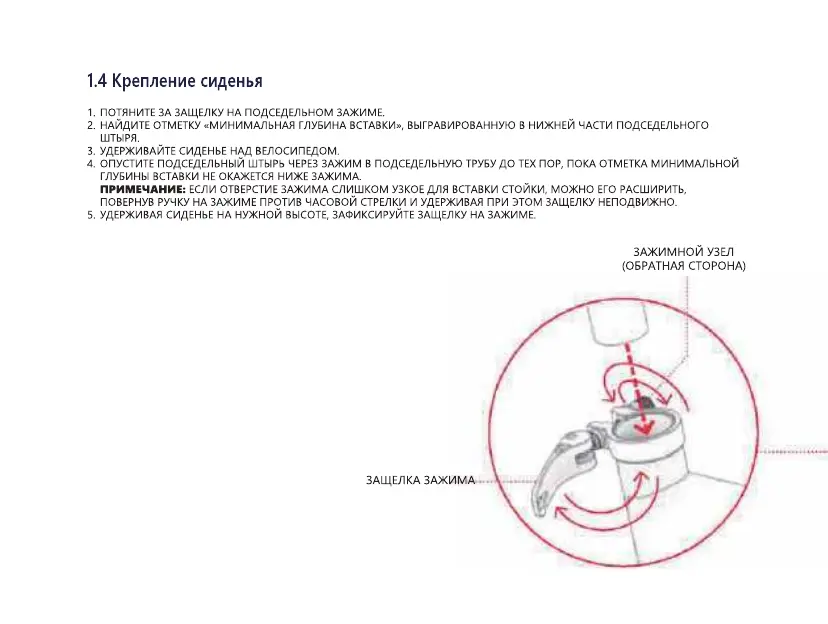 1.4 Крепление сиденья

1. ПОТЯНИТЕ ЗА ЗАЩЕЛКУ НА ПОДСЕДЕЛЬНОМ ЗАЖИМЕ.
2. НАЙДИТЕ ОТМЕТКУ «МИНИМАЛЬНАЯ ГЛУБИНА ВСТАВКИ», ВЫГРАВИРОВАННУЮ В НИЖНЕЙ ЧАСТИ ПОДСЕДЕЛЬНОГО ШТЫРЯ.
3. УДЕРЖИВАЙТЕ СИДЕНЬЕ НАД ВЕЛОСИПЕДОМ.
4. ОПУСТИТЕ ПОДСЕДЕЛЬНЫЙ ШТЫРЬ ЧЕРЕЗ ЗАЖИМ В ПОДСЕДЕЛЬНУЮ ТРУБУ ДО ТЕХ ПОР, ПОКА ОТМЕТКА МИНИМАЛЬНОЙ ГЛУБИНЫ ВСТАВКИ НЕ ОКАЖЕТСЯ НИЖЕ ЗАЖИМА.
ПРИМЕЧАНИЕ: ЕСЛИ ОТВЕРСТИЕ ЗАЖИМА СЛИШКОМ УЗКОЕ ДЛЯ ВСТАВКИ СТОЙКИ, МОЖНО ЕГО РАСШИРИТЬ, ПОВЕРНУВ РУЧКУ НА ЗАЖИМЕ ПРОТИВ ЧАСОВОЙ СТРЕЛКИ И УДЕРЖИВАЯ ПРИ ЭТОМ ЗАЩЕЛКУ НЕПОДВИЖНО.
5. УДЕРЖИВАЯ СИДЕНЬЕ НА НУЖНОЙ ВЫСОТЕ, ЗАФИКСИРУЙТЕ ЗАЩЕЛКУ НА ЗАЖИМЕ.

ЗАЖИМНОЙ УЗЕЛ
(ОБРАТНАЯ СТОРОНА)

ЗАЩЕЛКА ЗАЖИМА