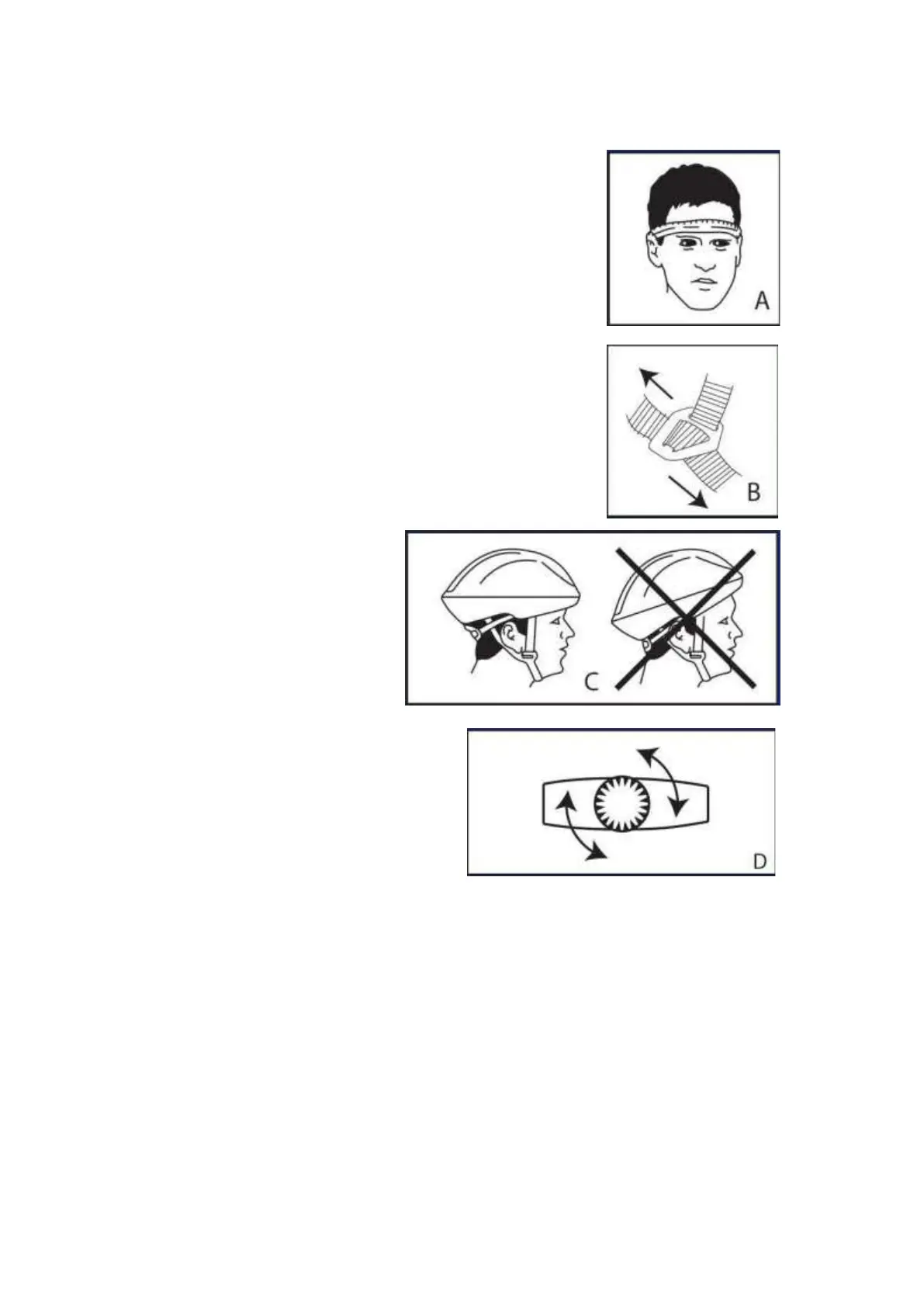 A

B

C

D