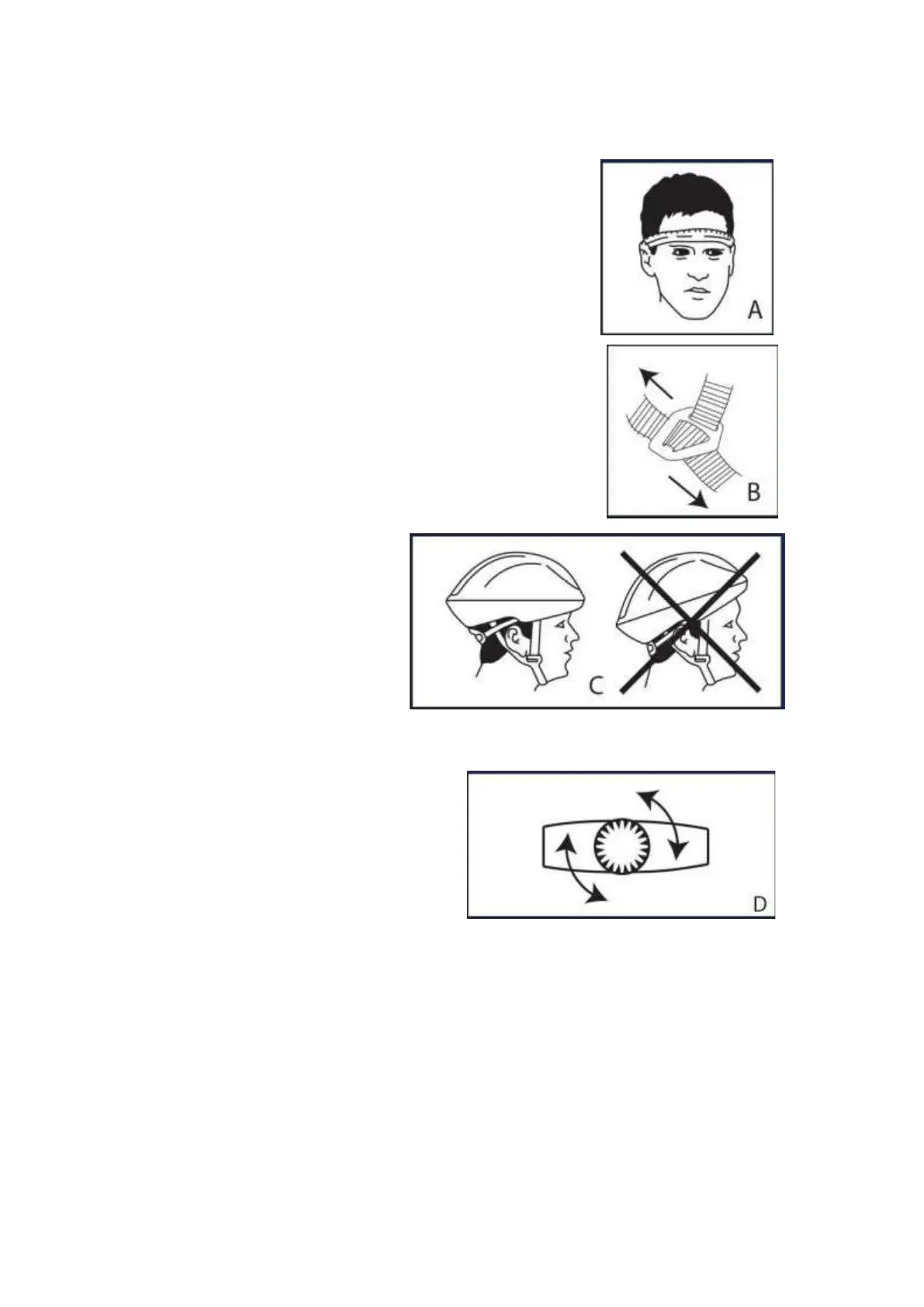 A

B

C

D