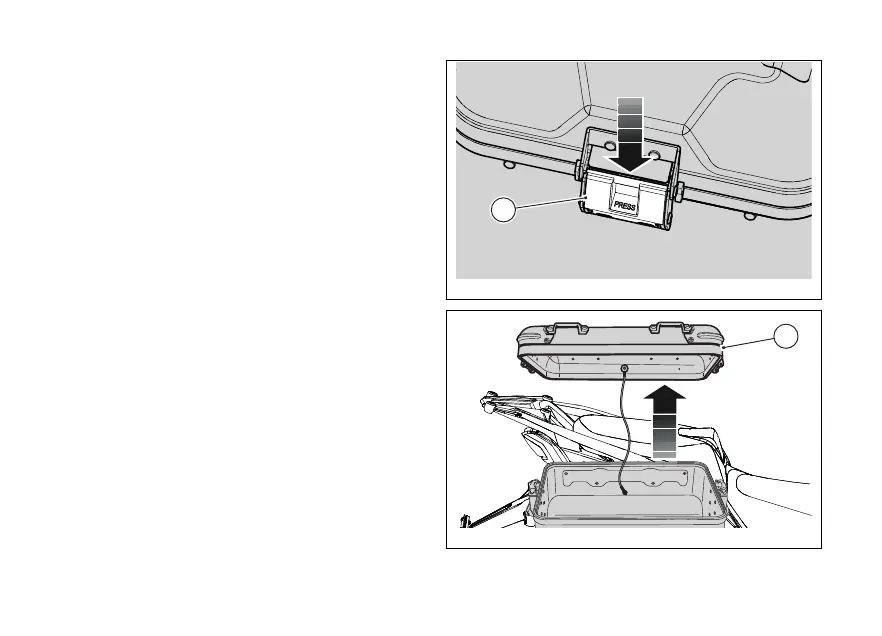 PRESS