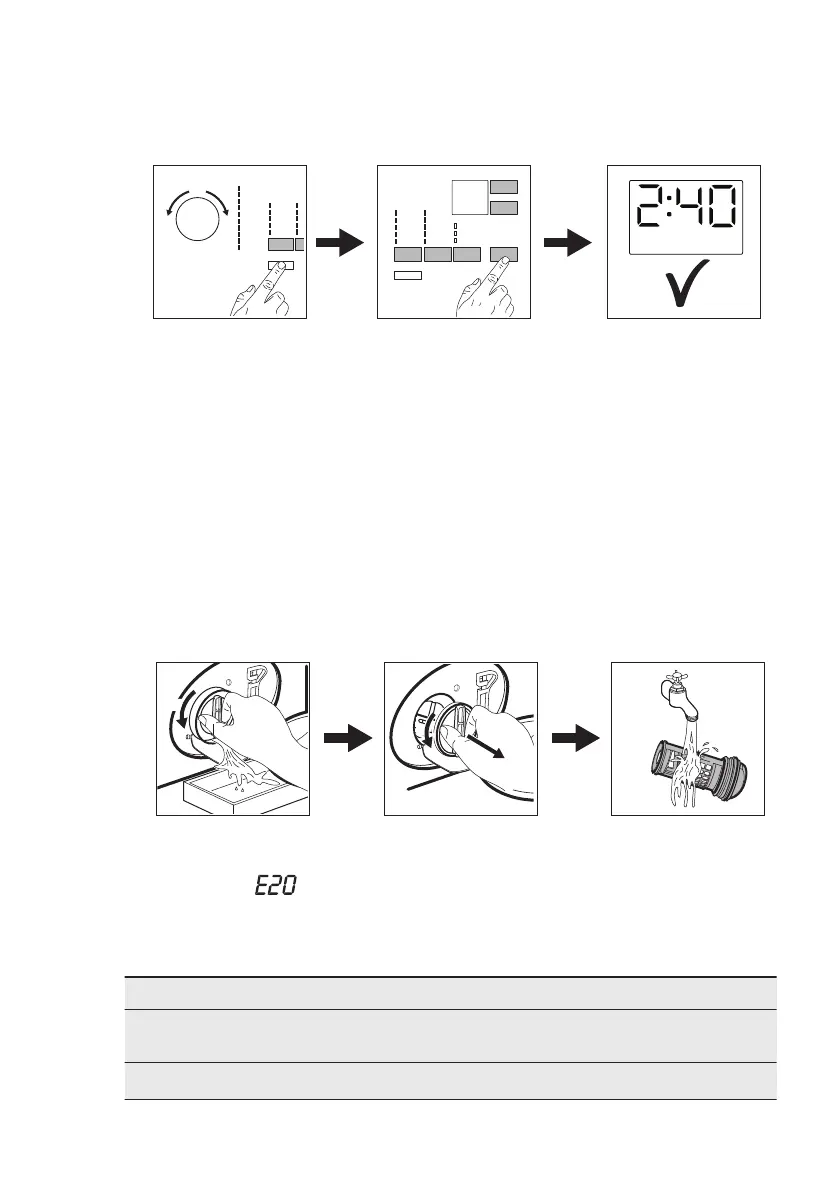 2:40

E20