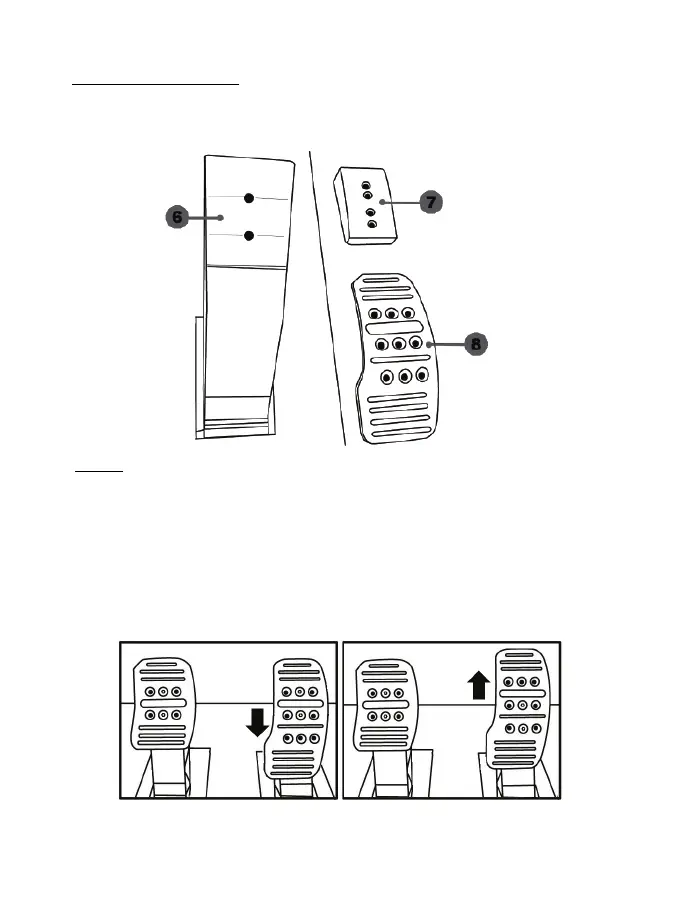 6

7

8