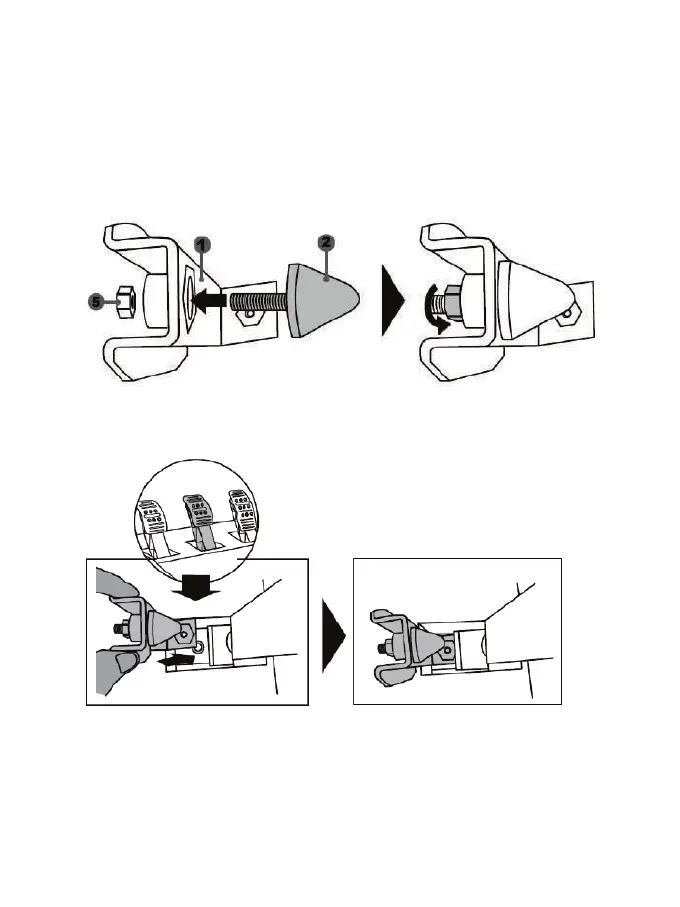 1
2
5