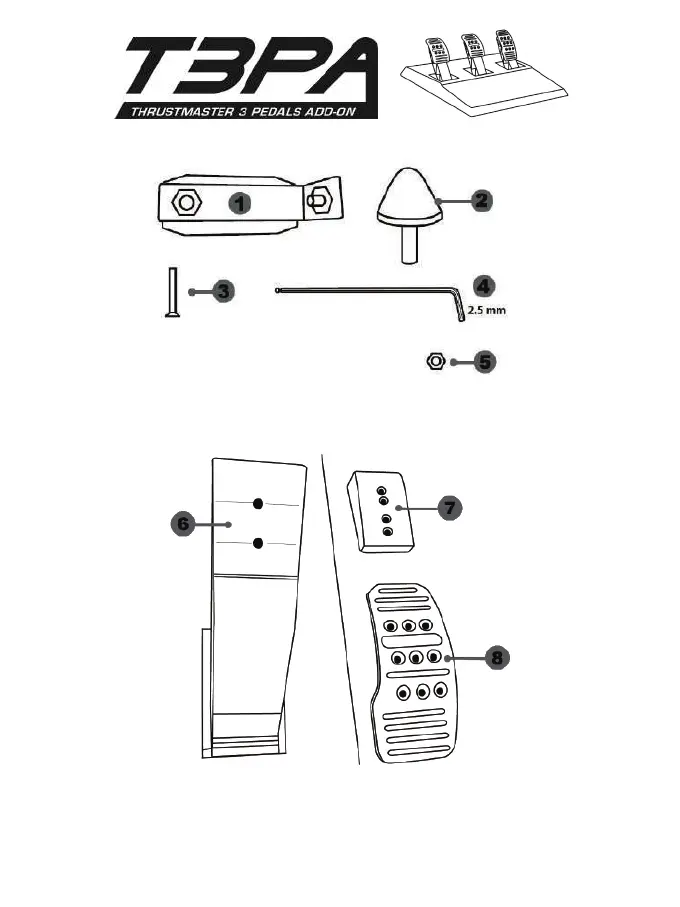 T3PA
THRUSTMASTER 3 PEDALS ADD-ON

1
2
3
4
2.5 mm
5

6
7
8