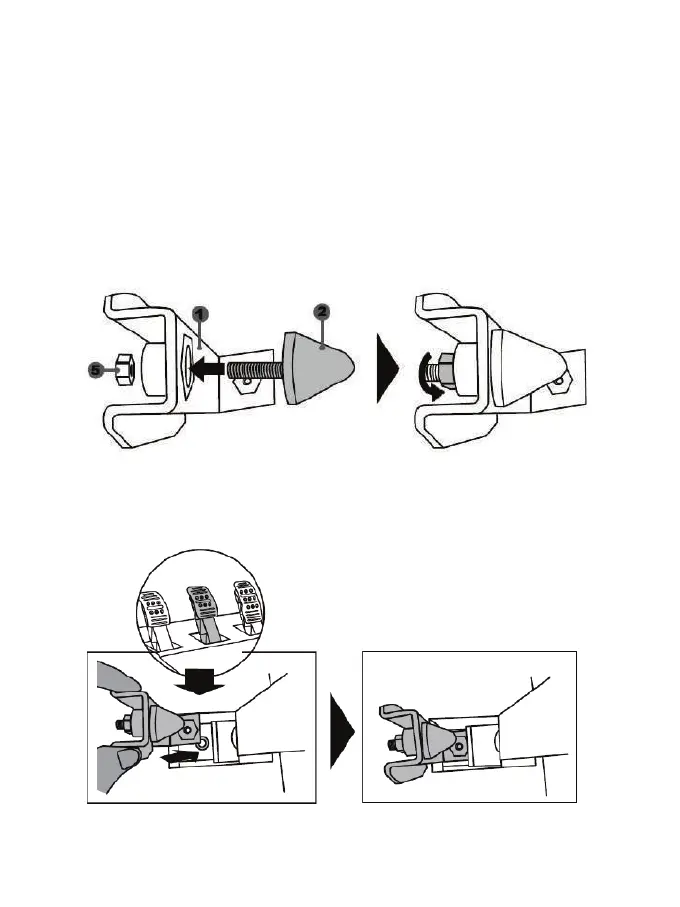 1
2
5