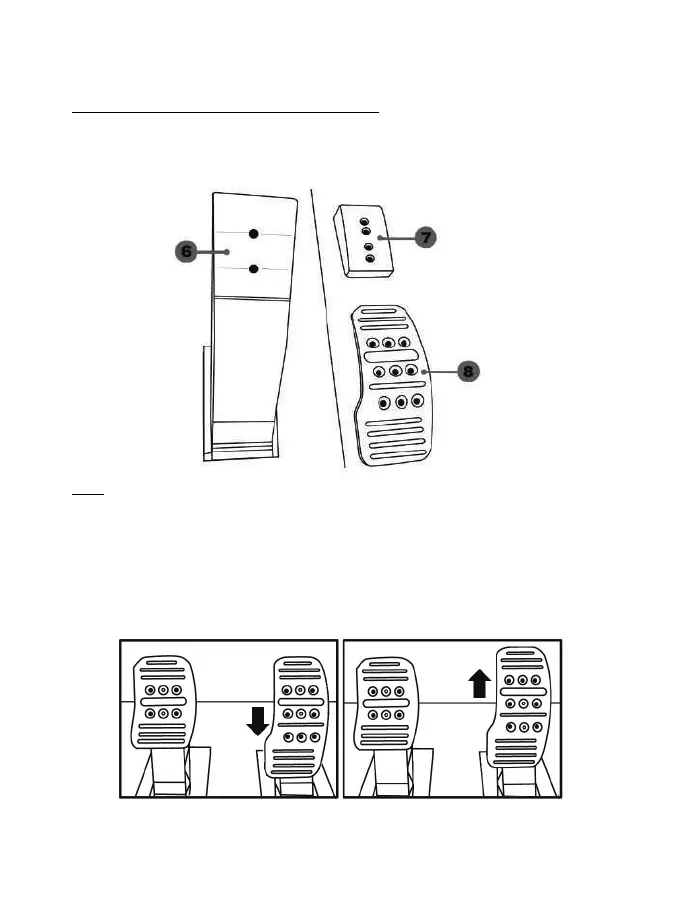 6

7

8