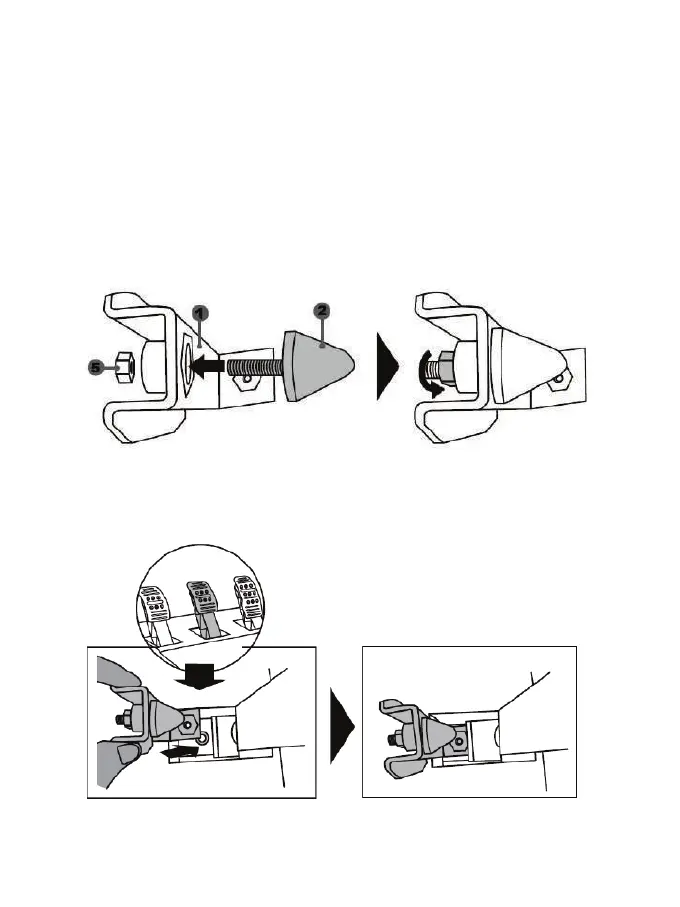 1
2
5