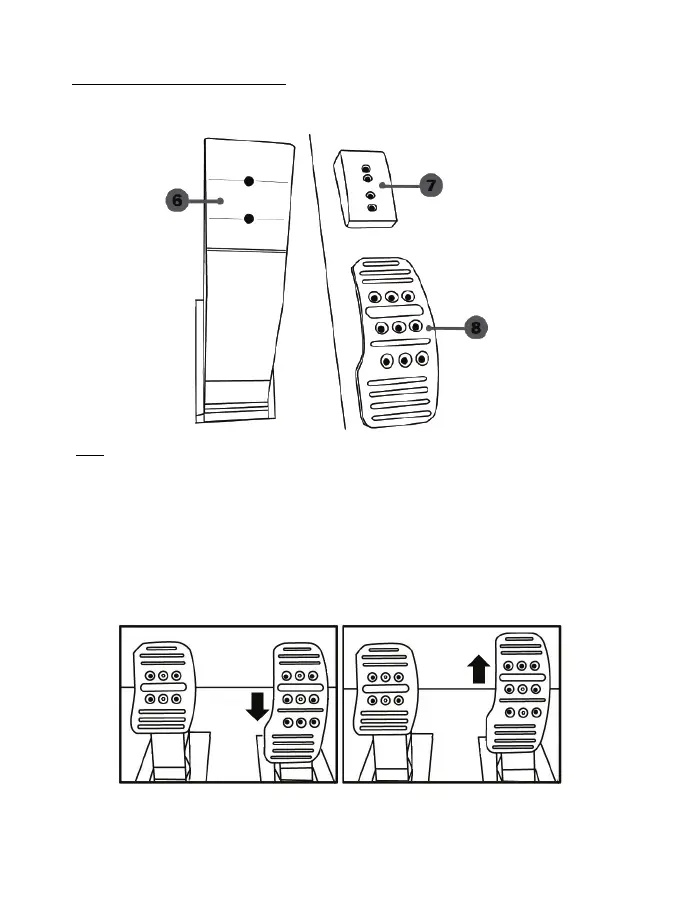 6

7

8