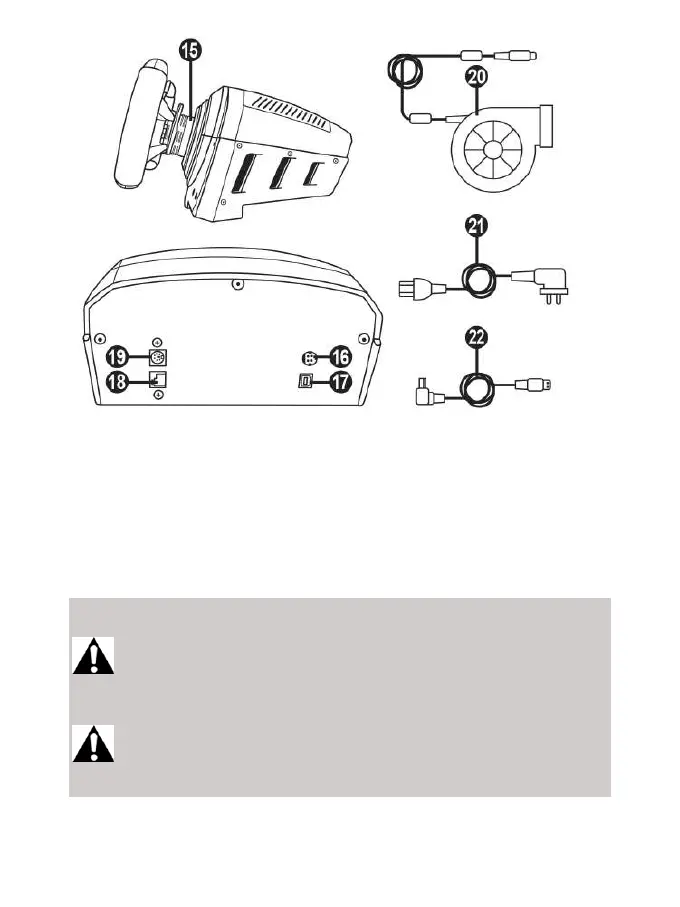 15

20

21

19

16

18

17

22