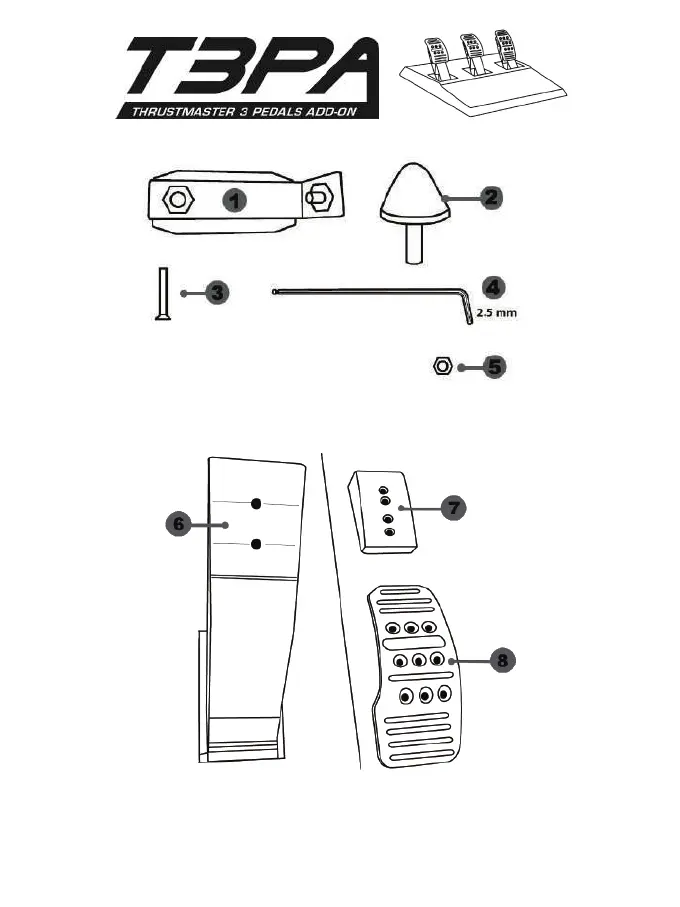 T3PA
THRUSTMASTER 3 PEDALS ADD-ON

1
2
3
4
2.5 mm
5

6
7
8