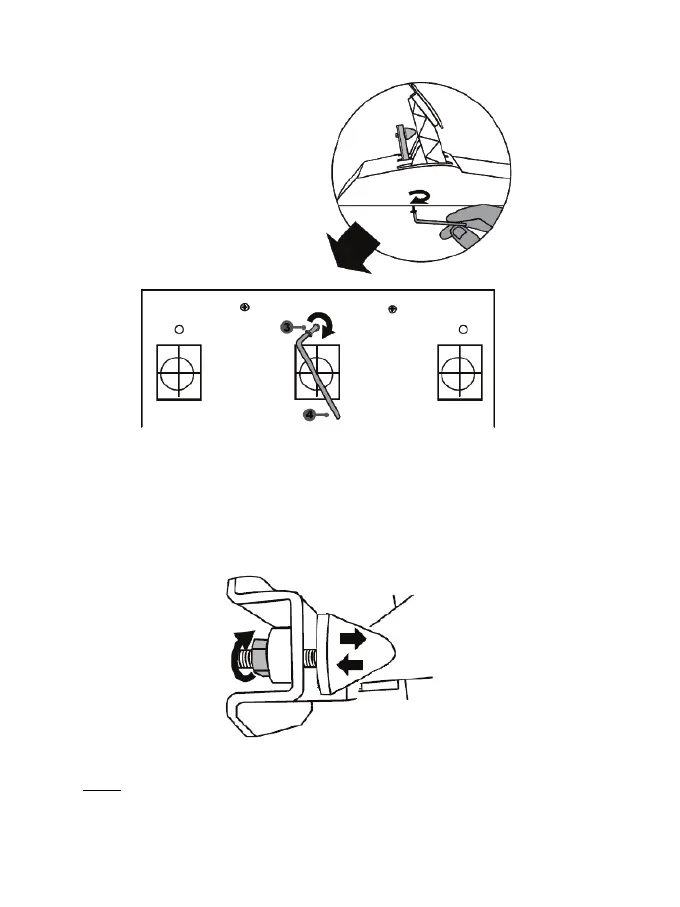 3
4