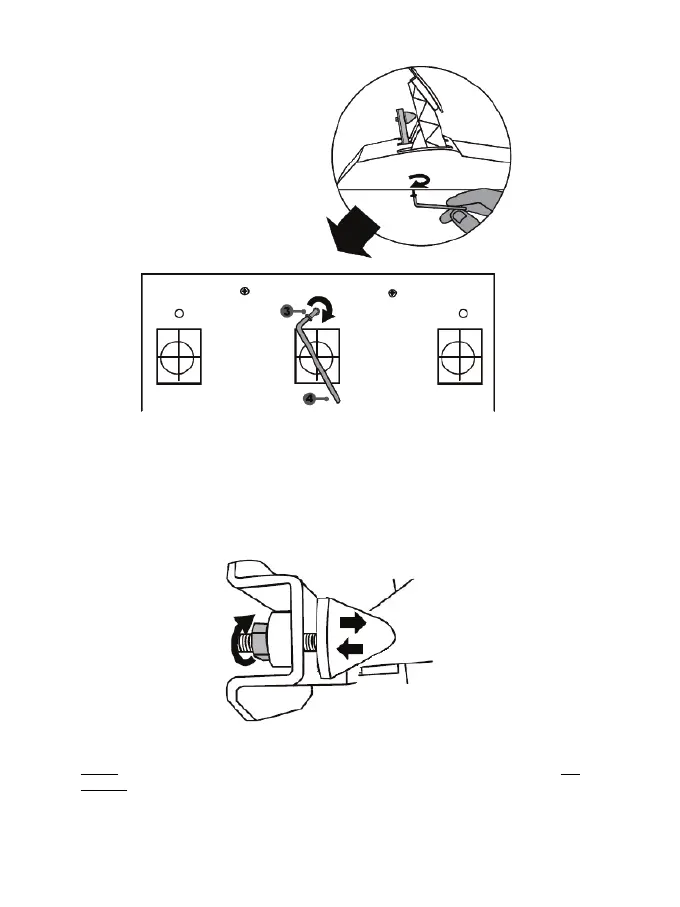 3
4