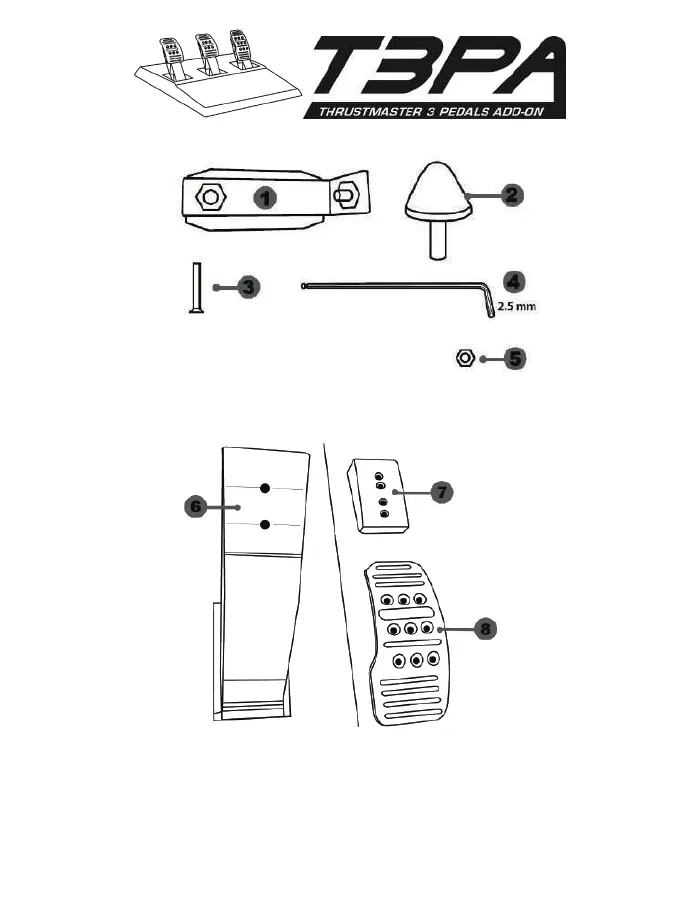 T3PA
THRUSTMASTER 3 PEDALS ADD-ON

1
2
3
4
2.5 mm
5

6
7
8