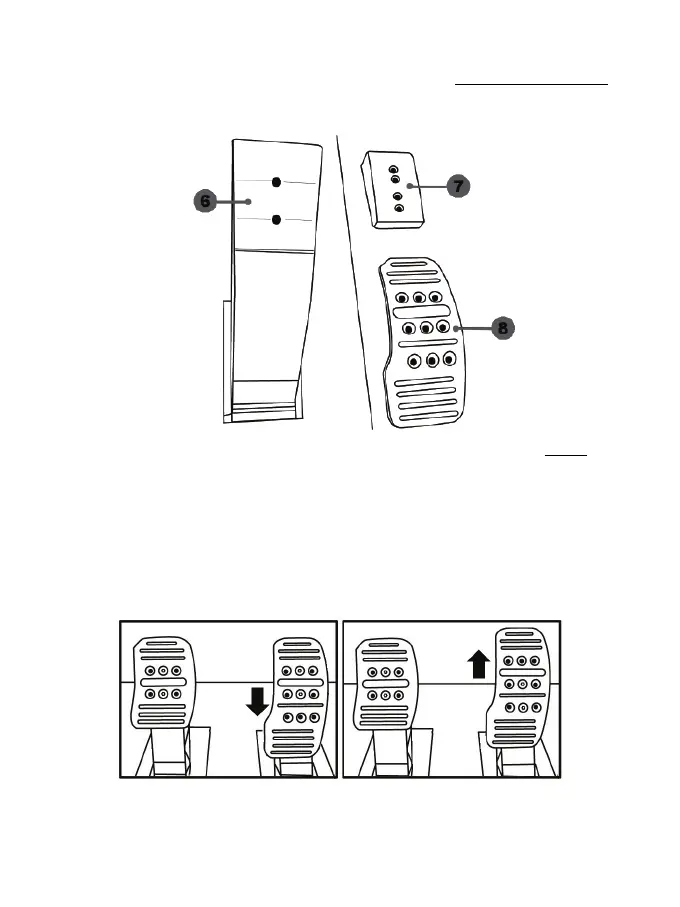 6
7
8