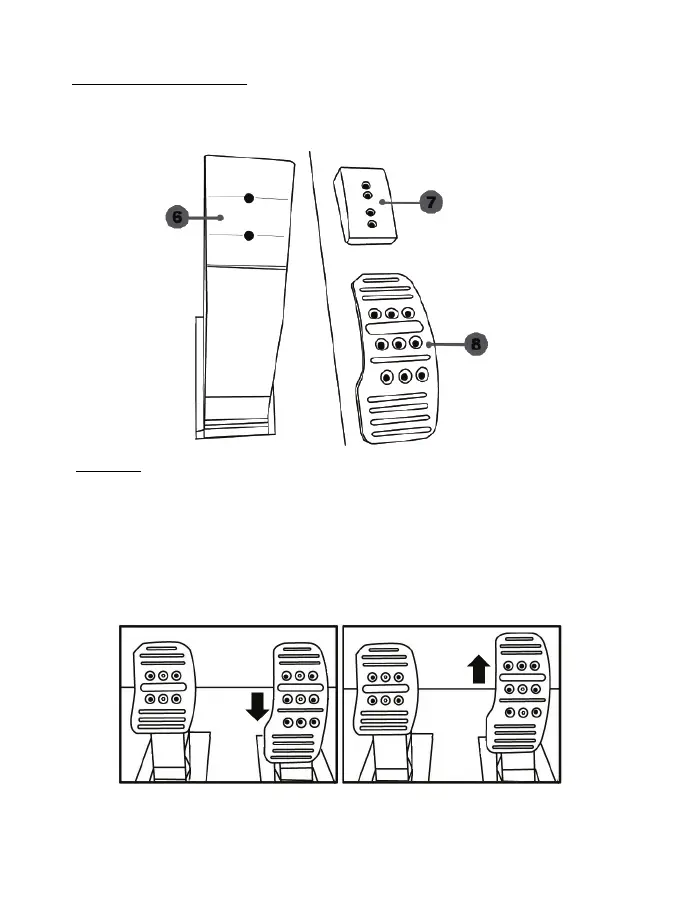 6

7

8