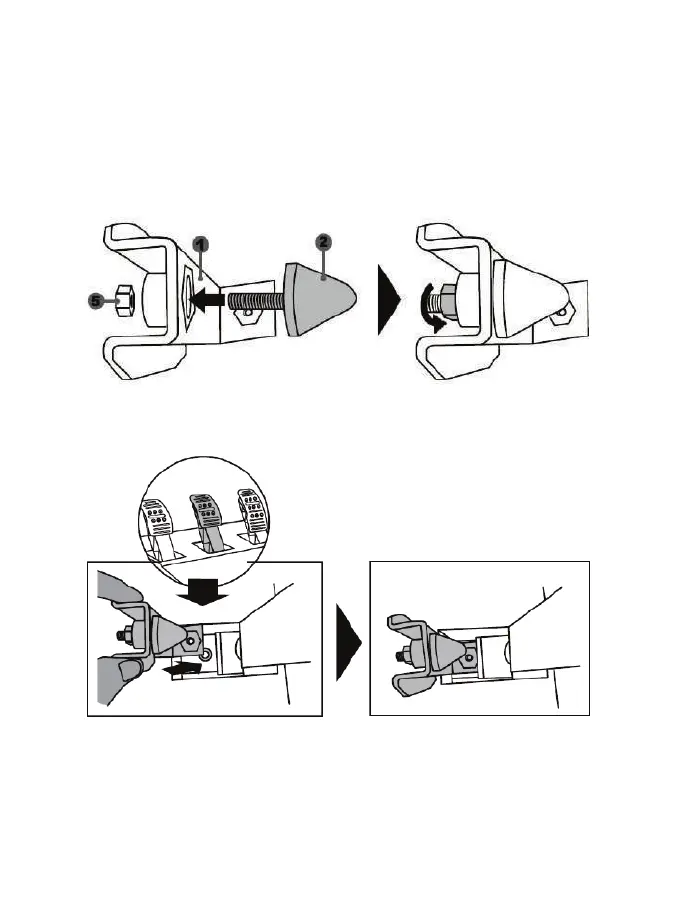 1
2
5