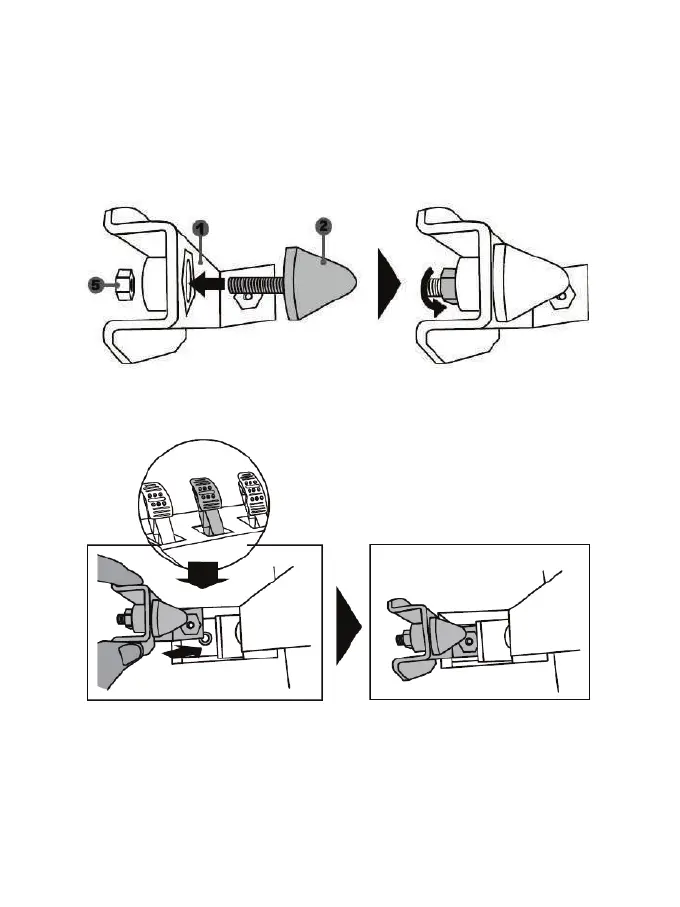 1
2
5