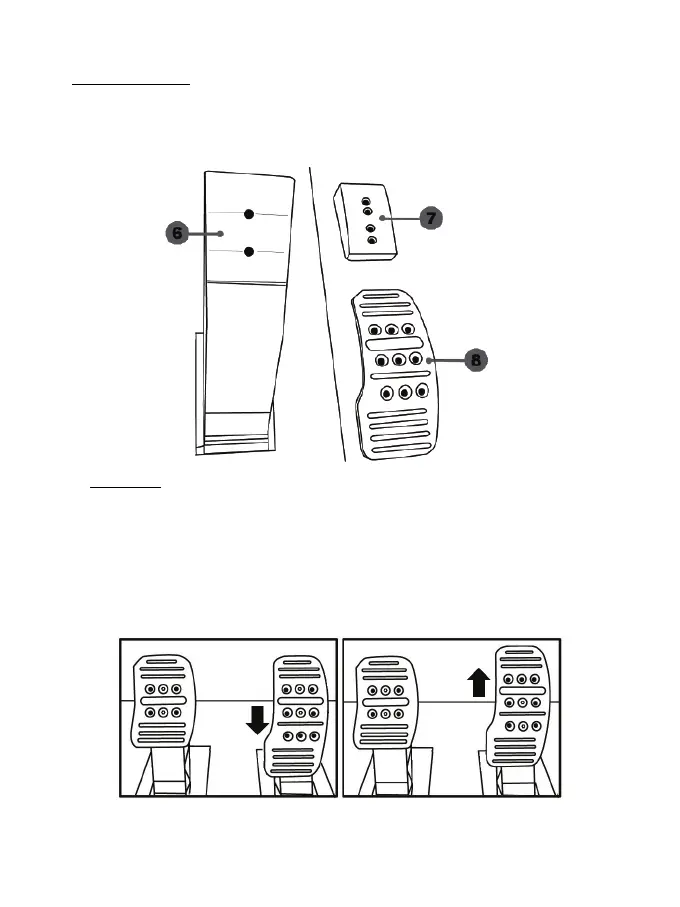 6

7

8