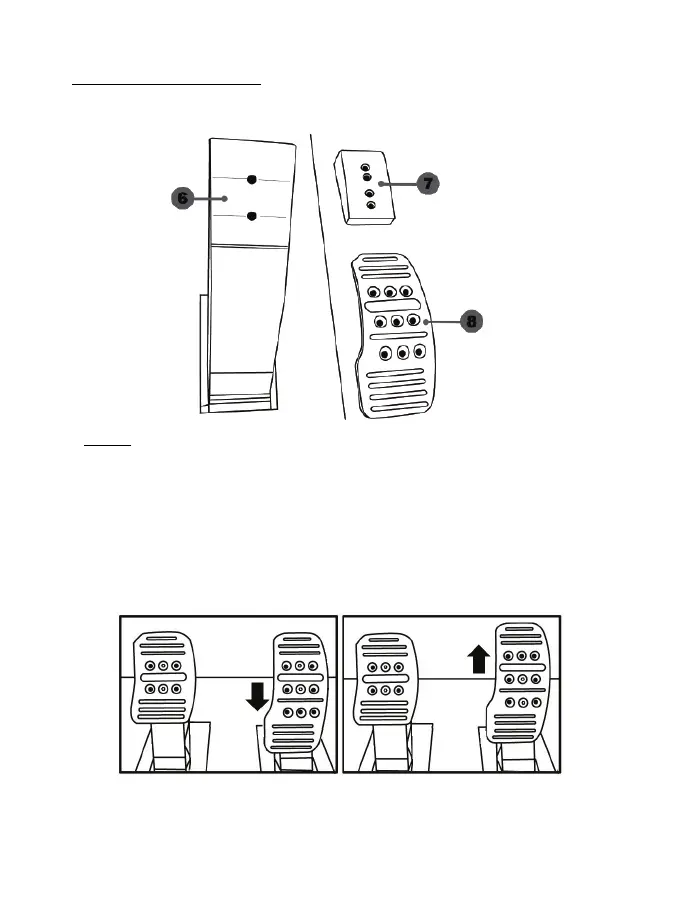 6

7

8