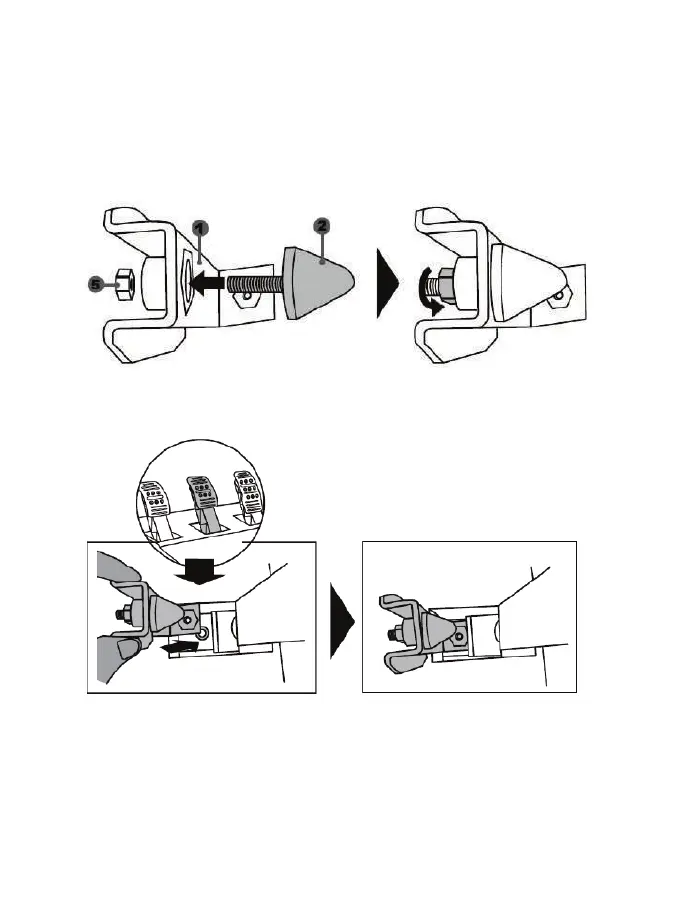 1
2
5