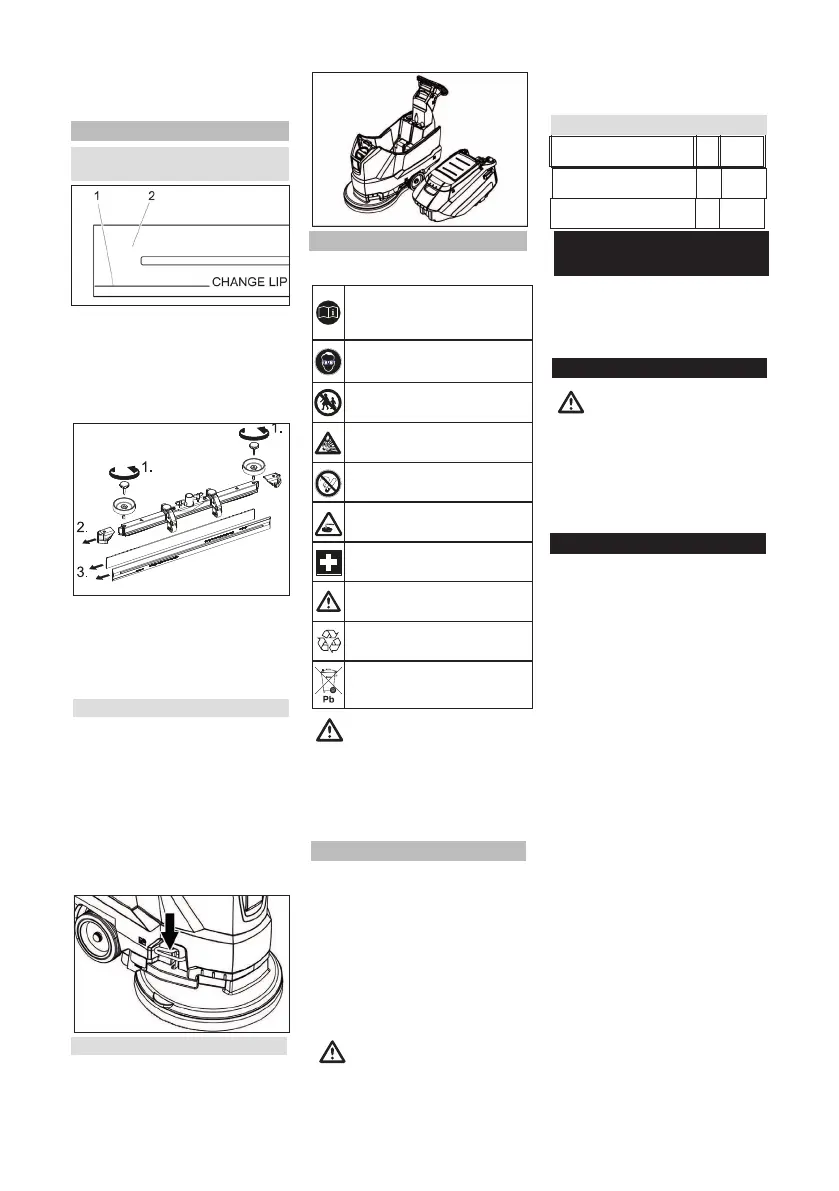 1 2

CHANGE LIP

1.

1.

2.

3.

Pb