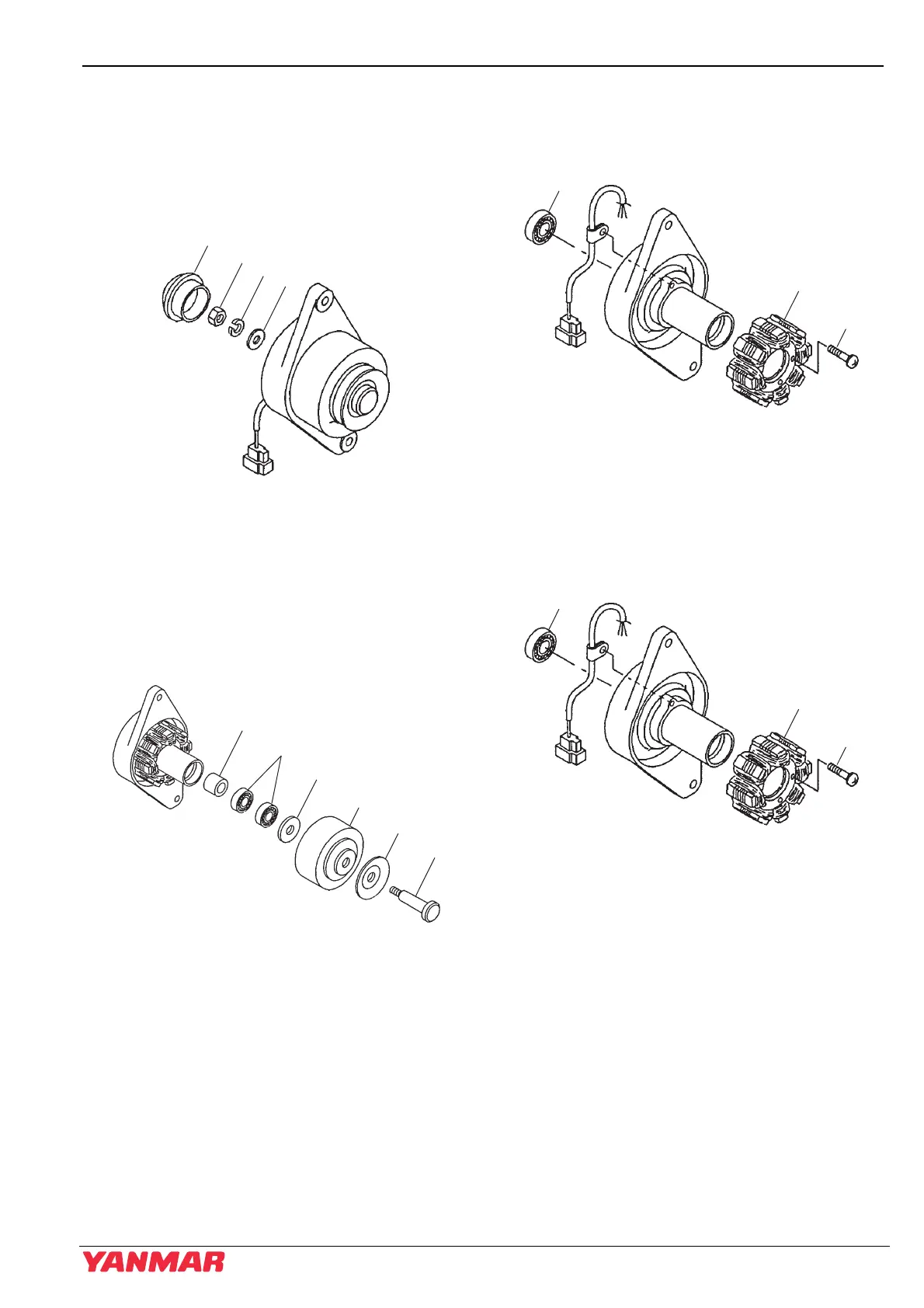 YANMAR