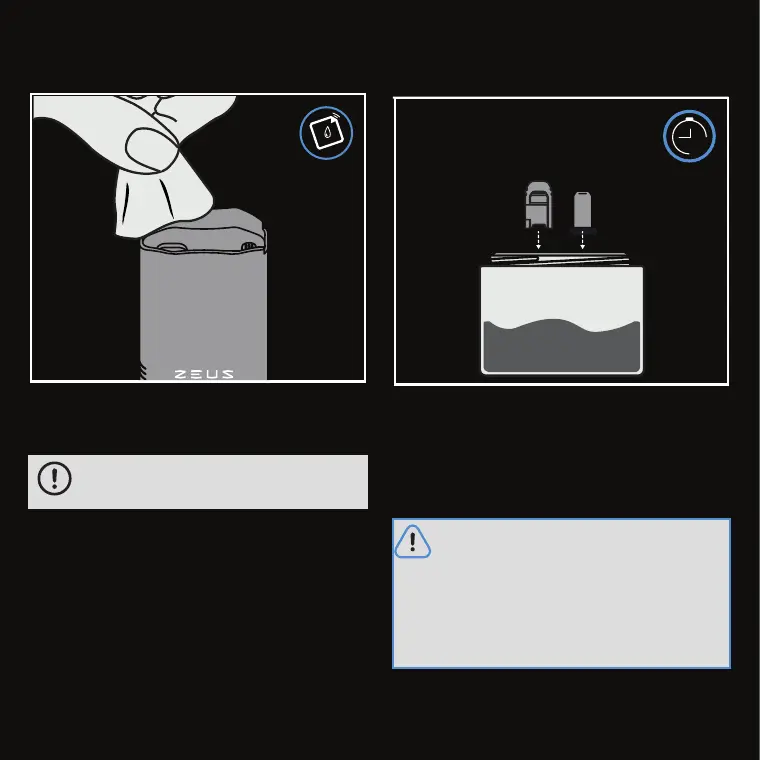 ZEUS