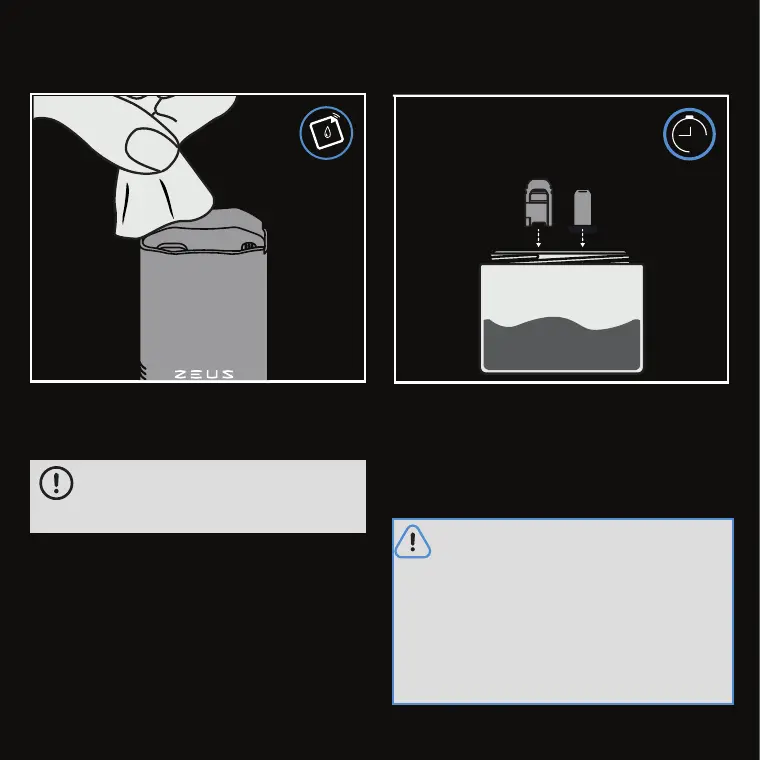 ZEUS