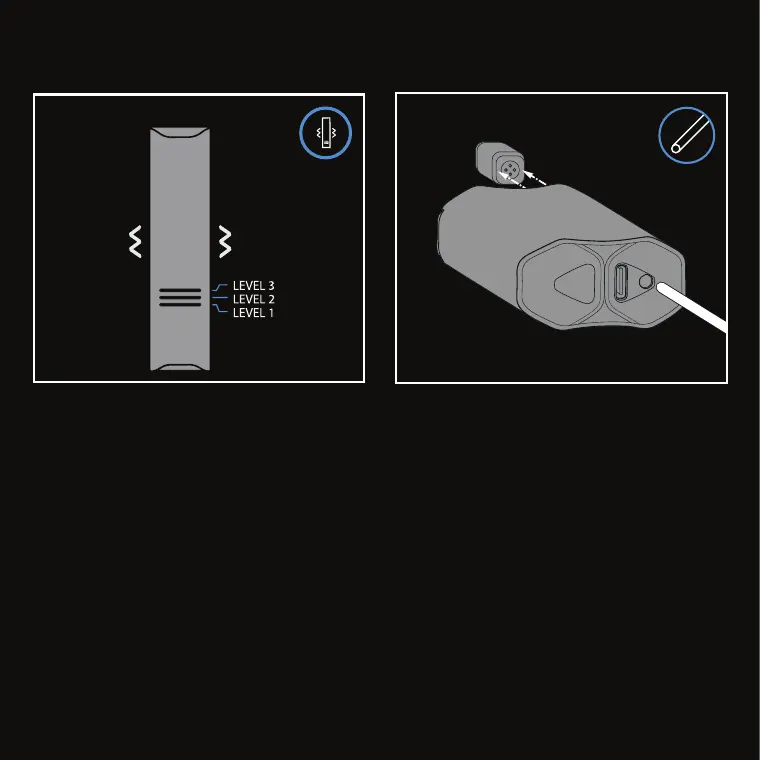 LEVEL 3
LEVEL 2
LEVEL 1