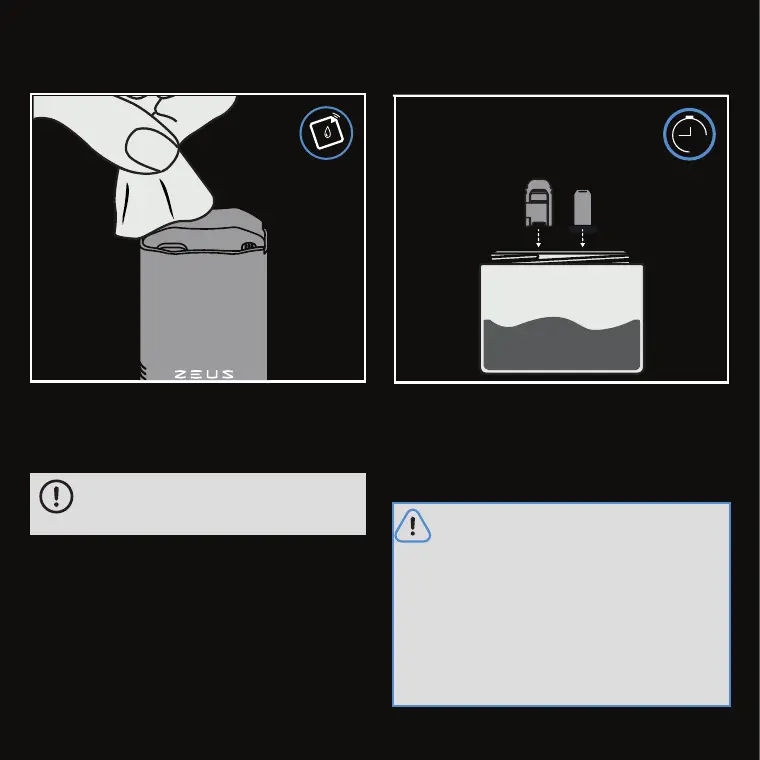 ZEUS