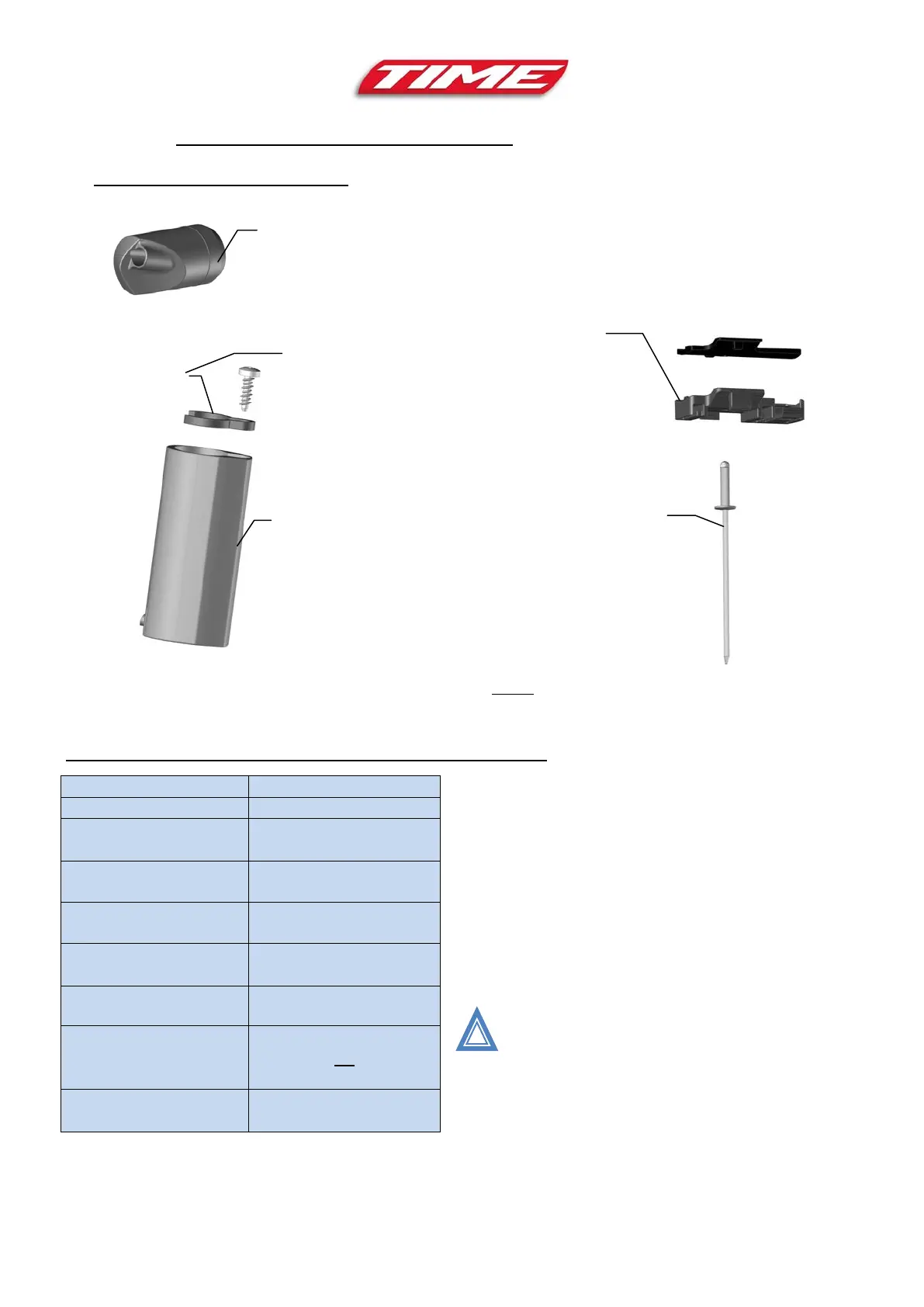 TIME