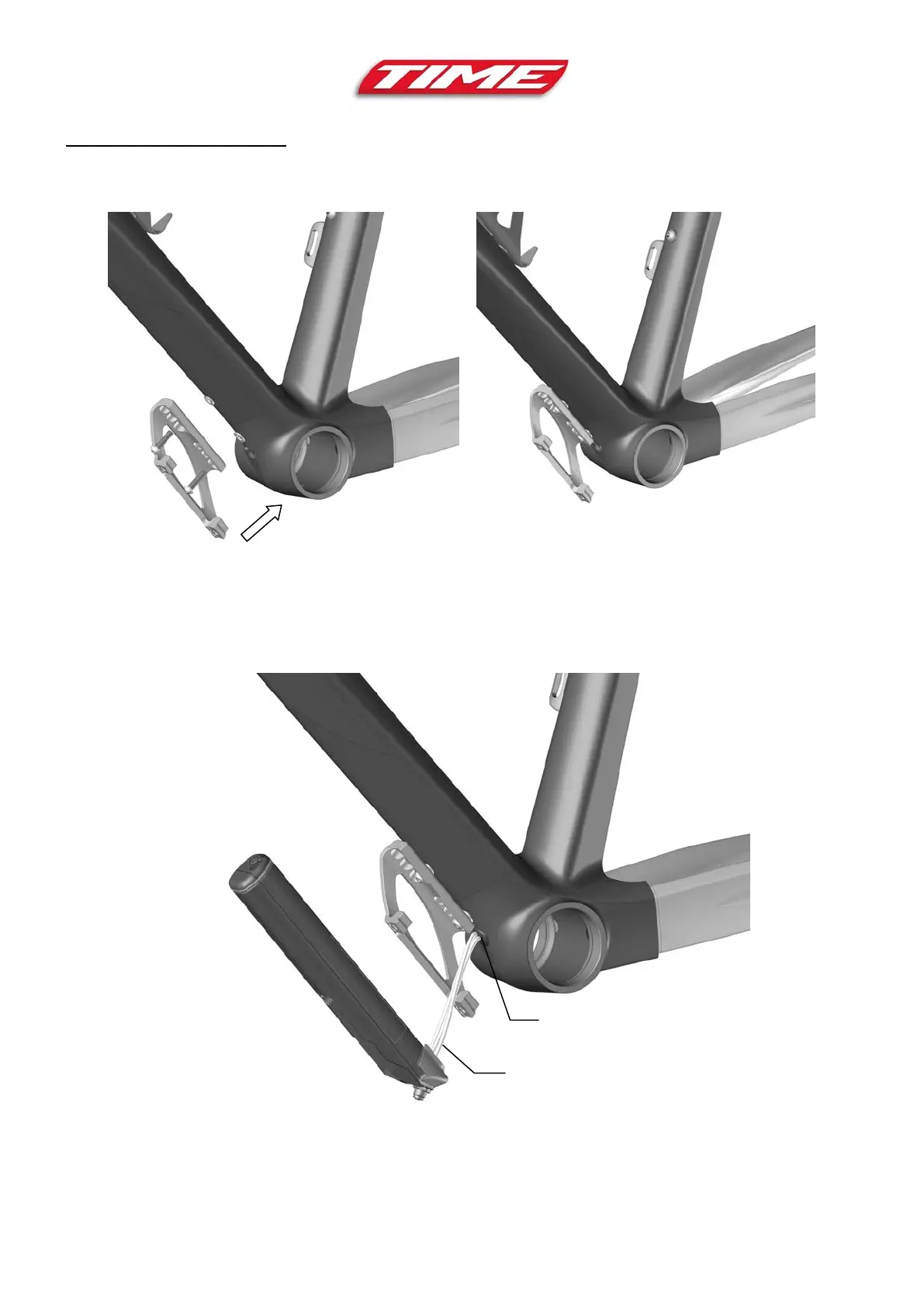 TIME