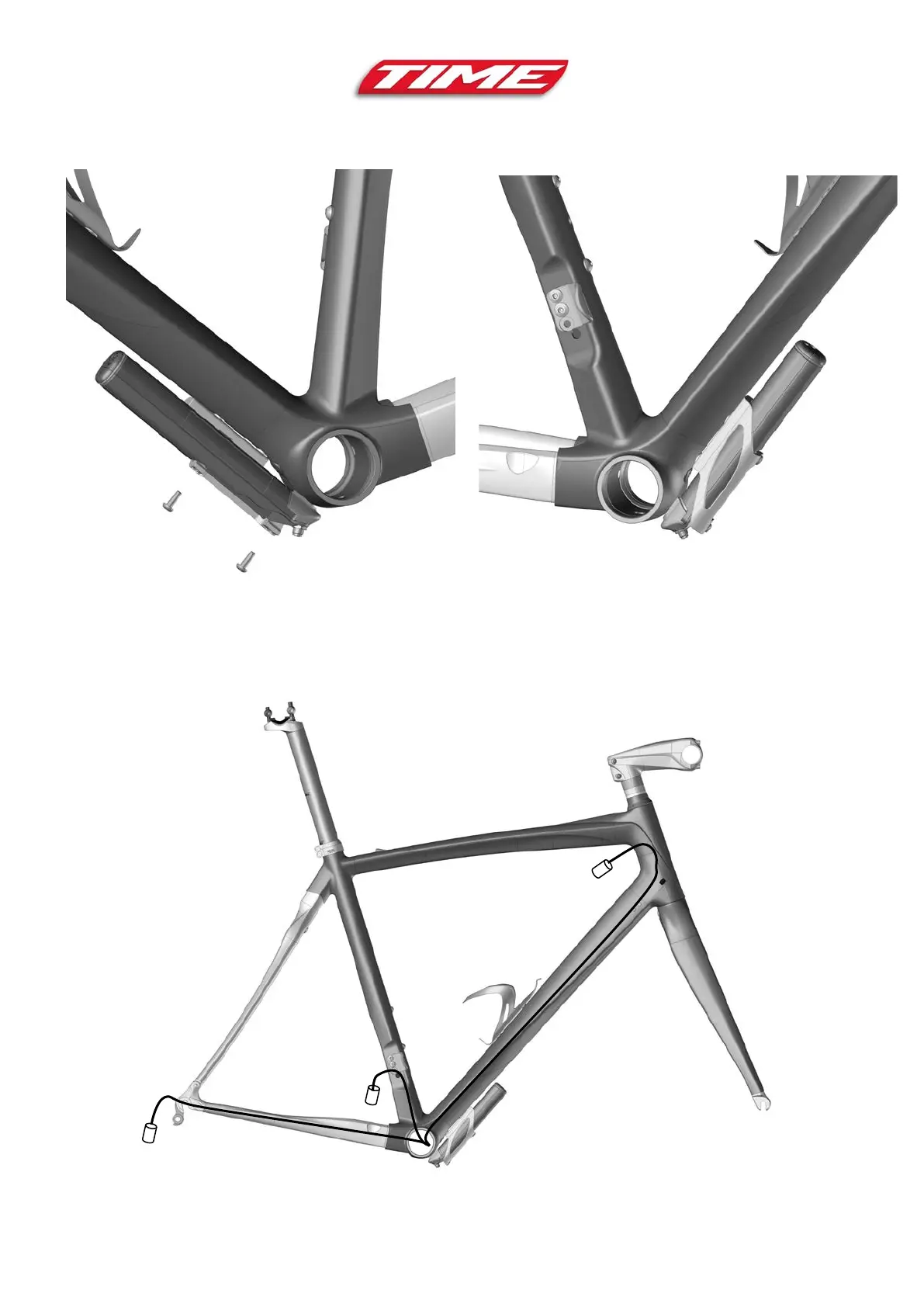 TIME