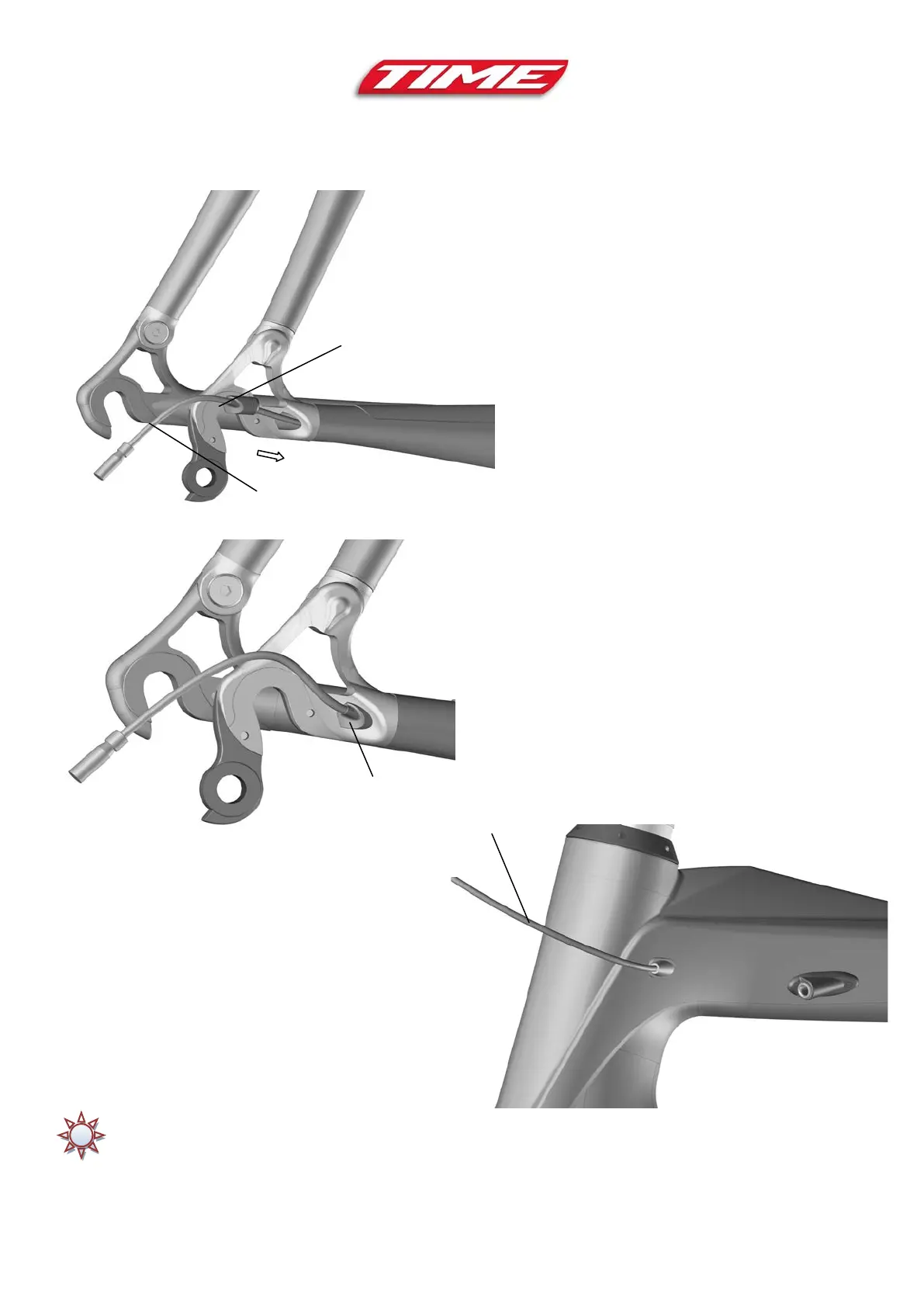 TIME