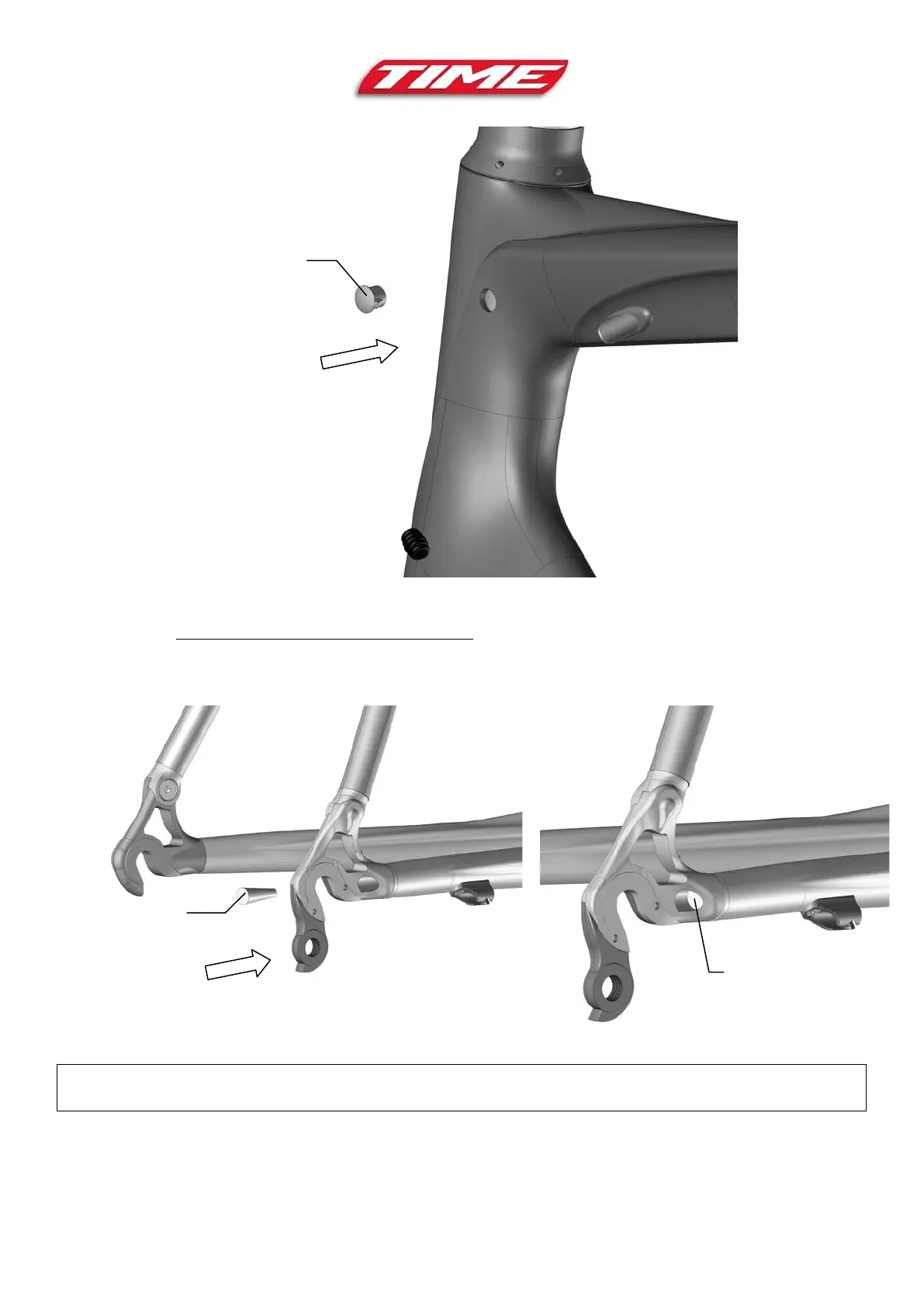 TIME