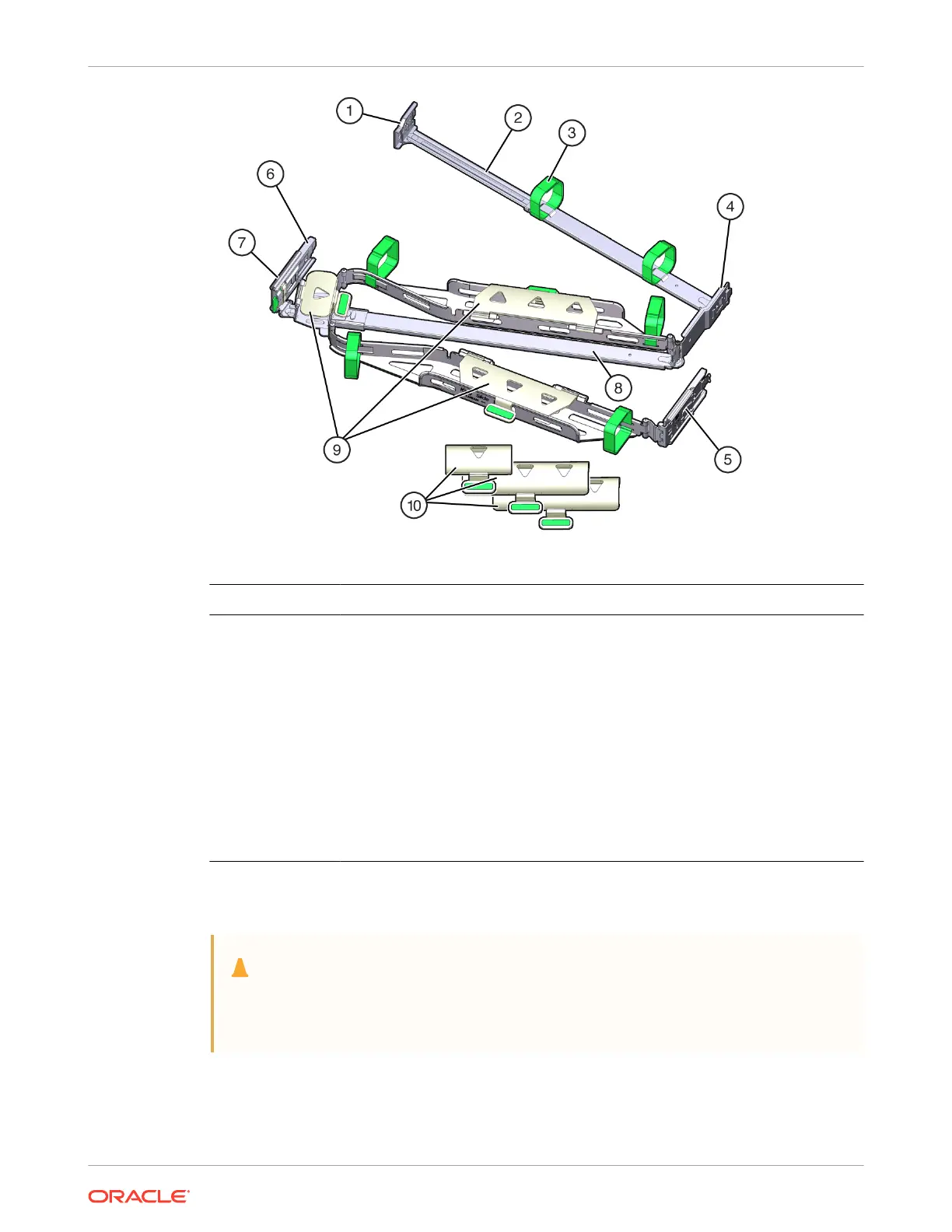 1

2

3

4

6

7

8

9

5

10

ORACLE