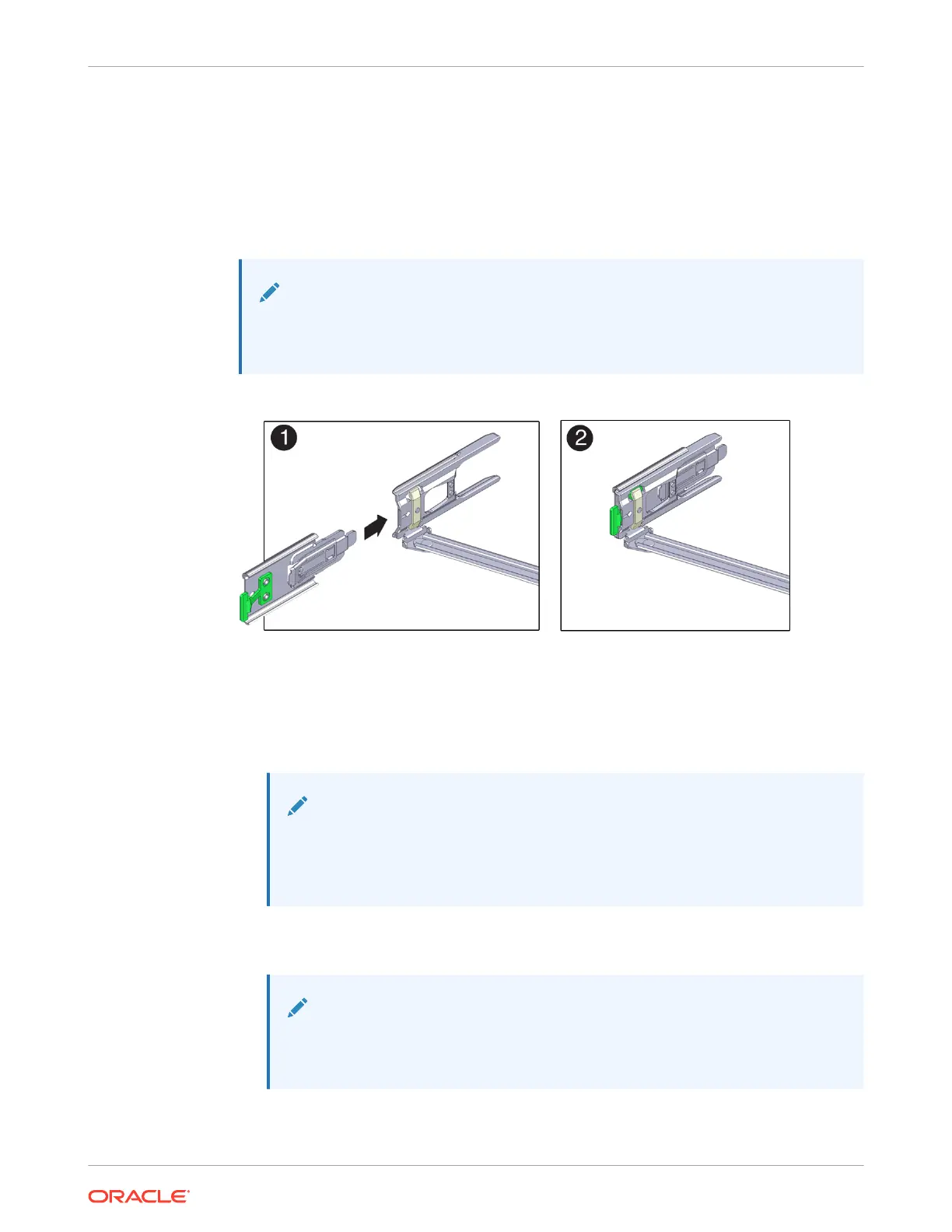 1

2

ORACLE