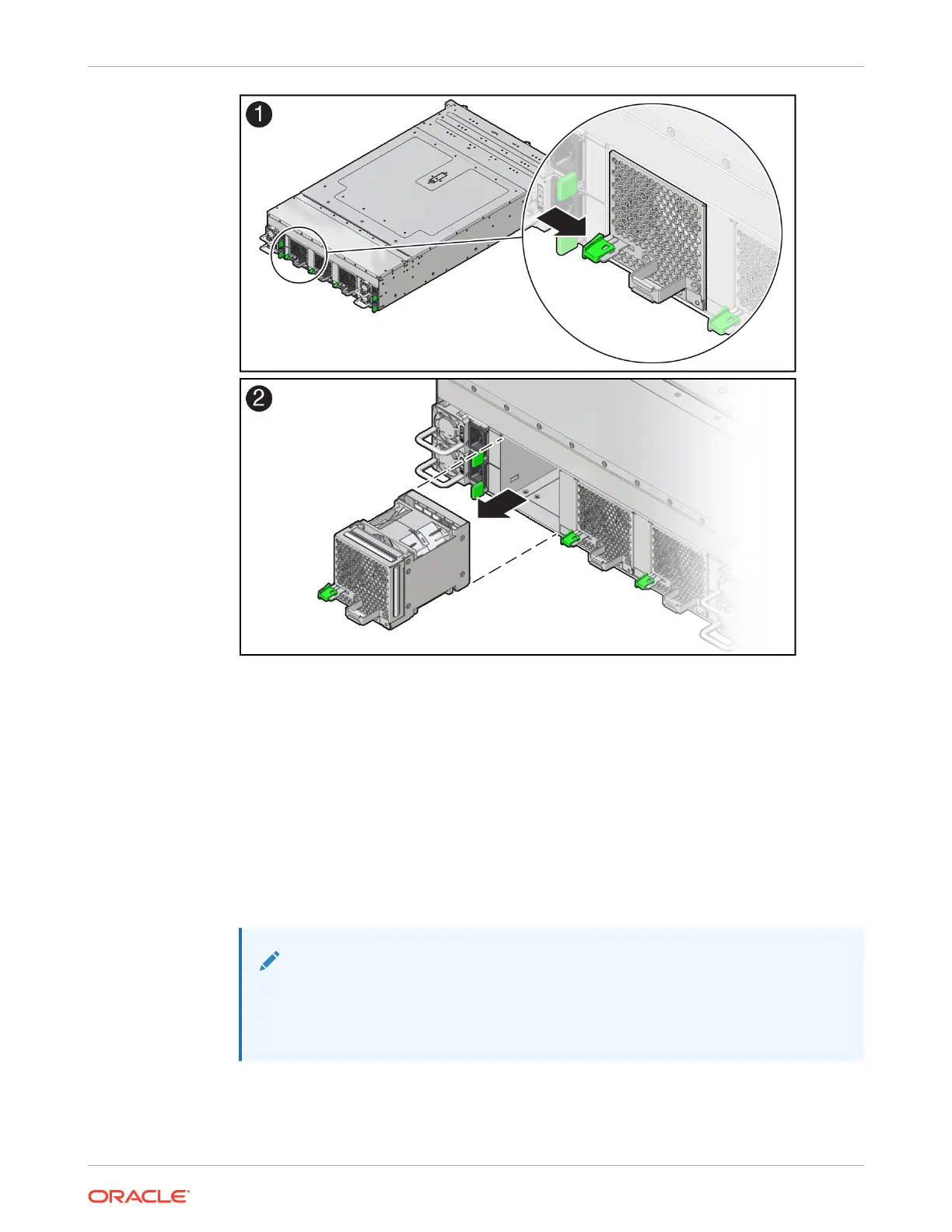 1

2

ORACLE