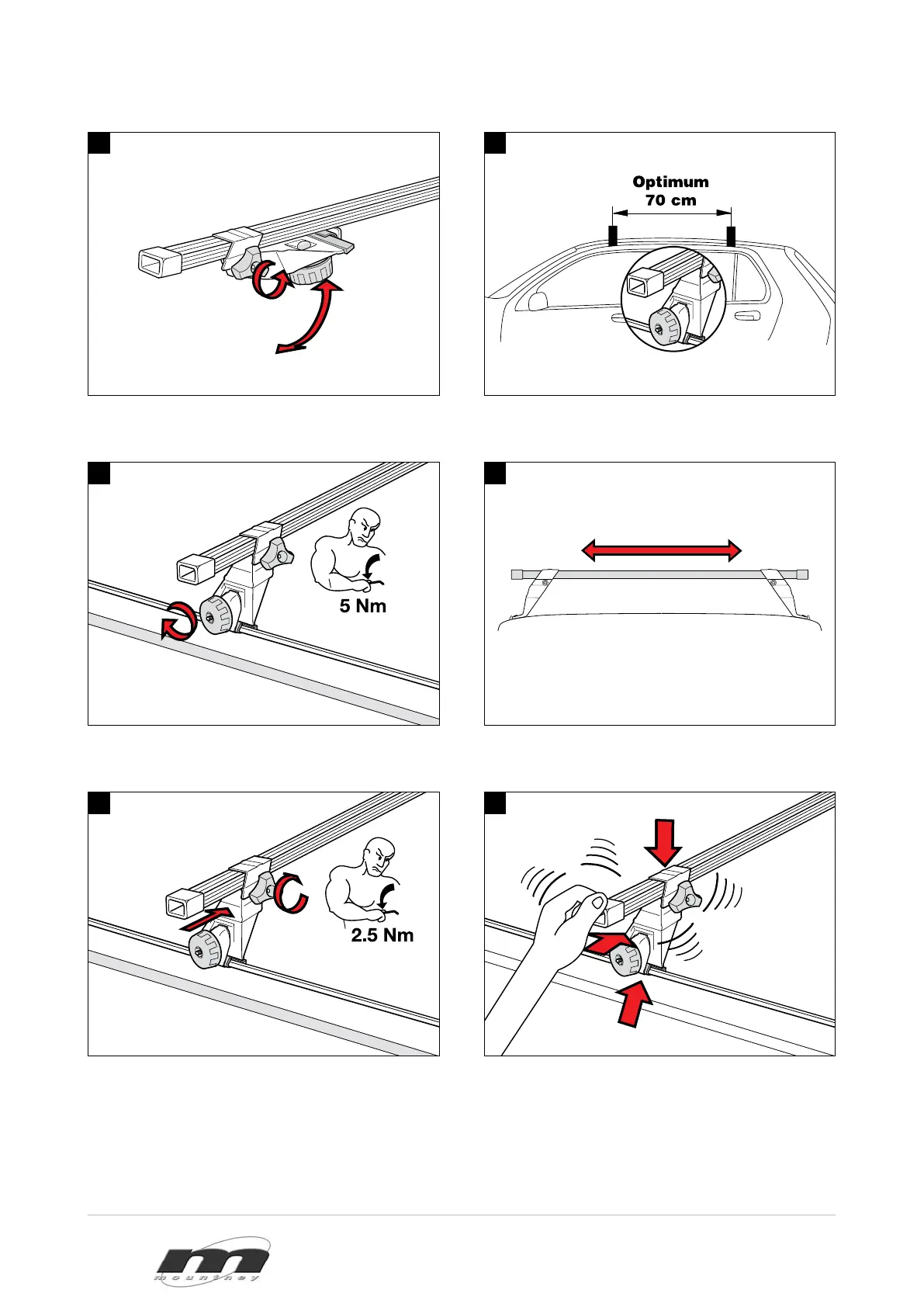 Optimum
70 cm

5 Nm

2.5 Nm

mountney