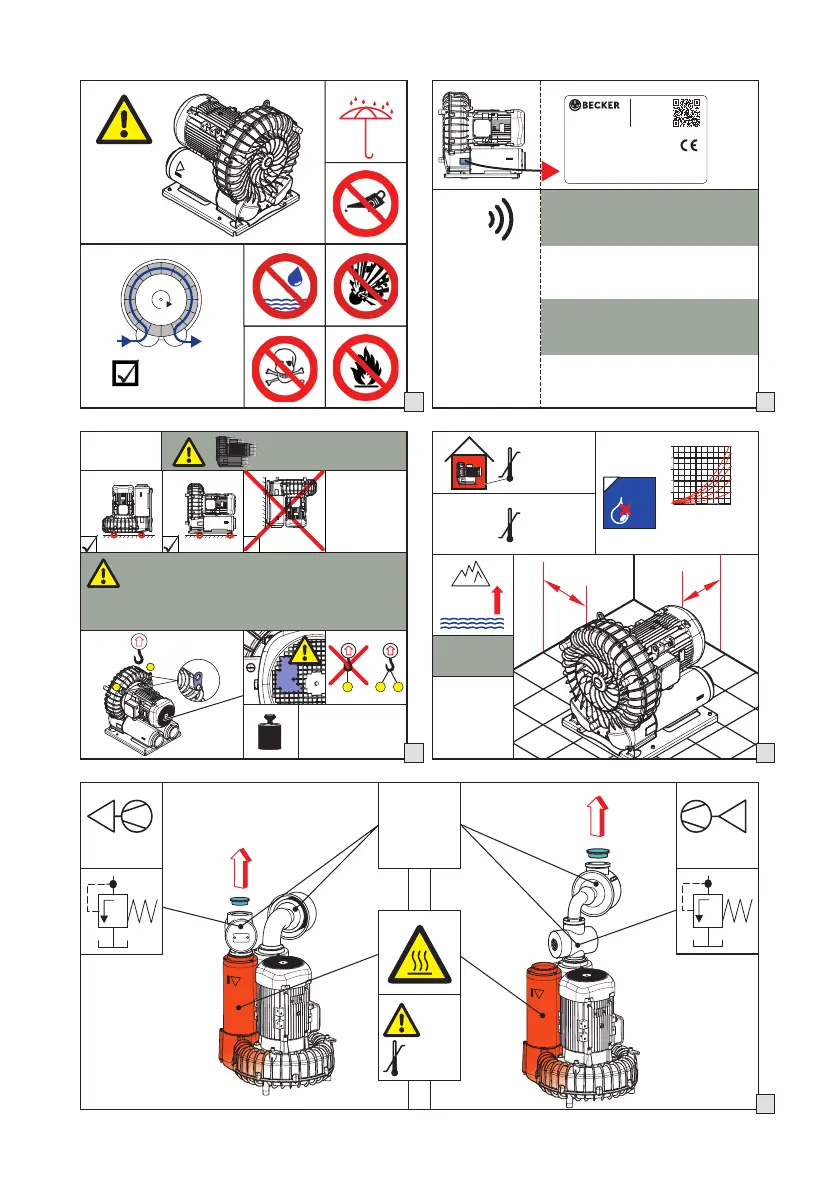 BECKER

CE