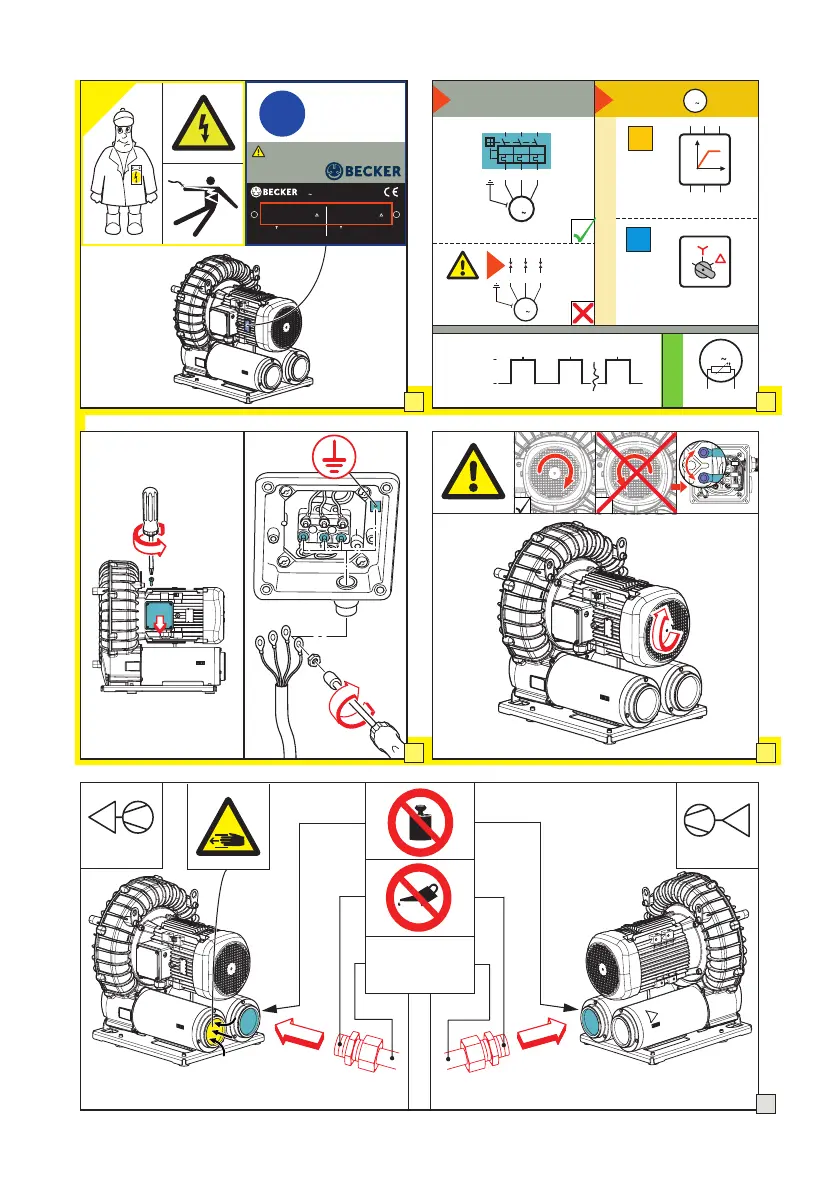 BECKER

BECKER

CE