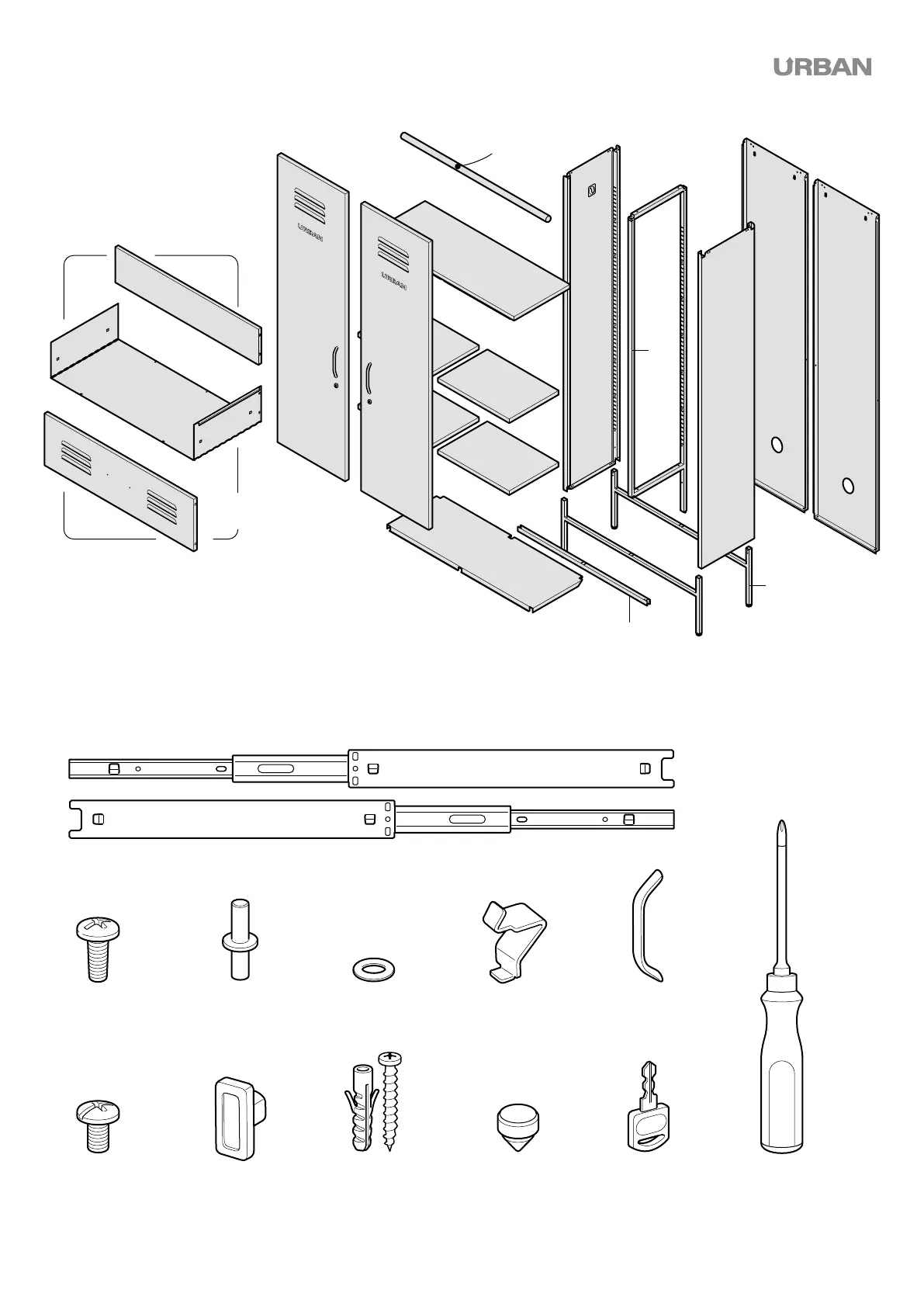 URBAN

URBAN

URBAN