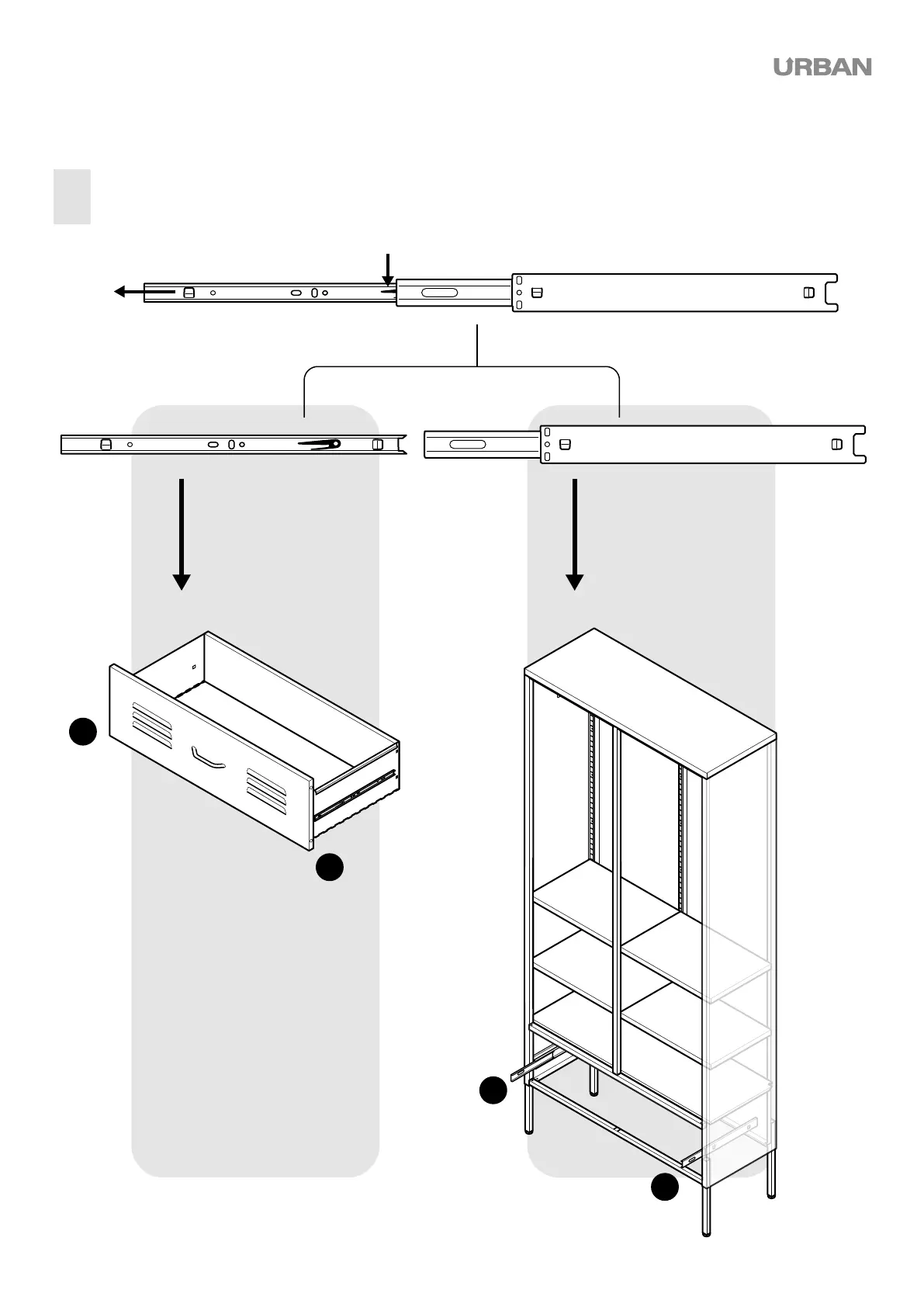 URBAN