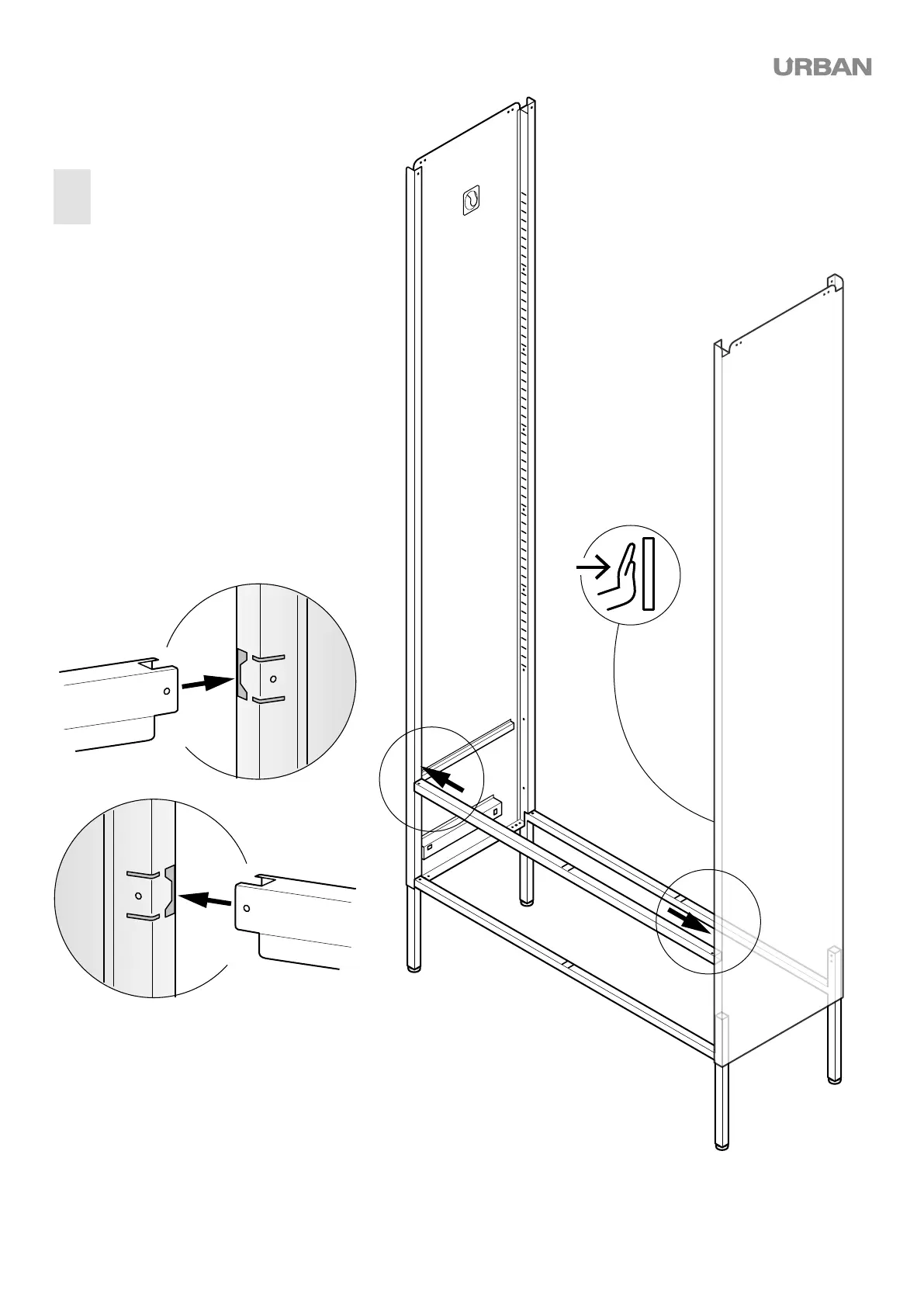 URBAN