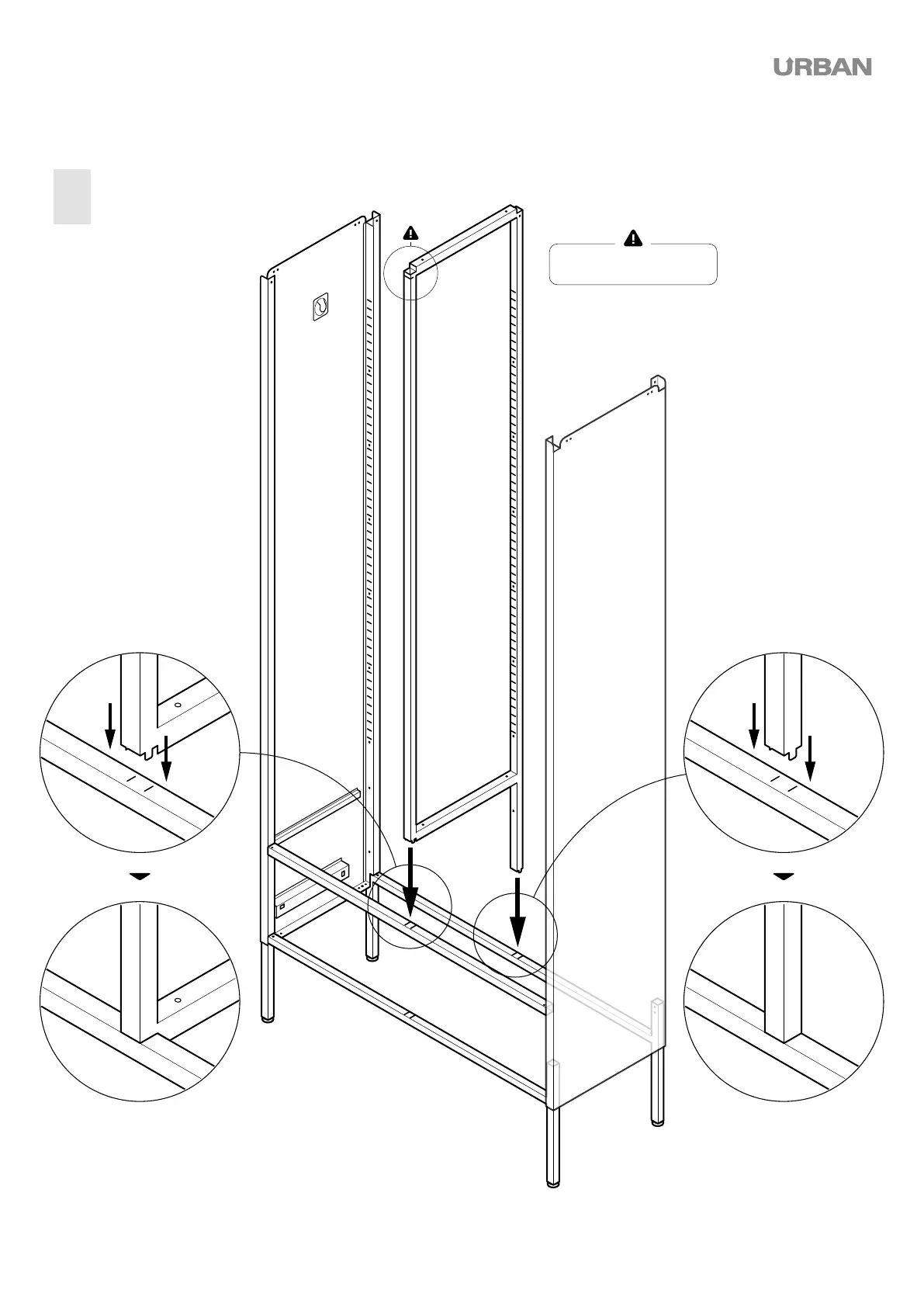 URBAN