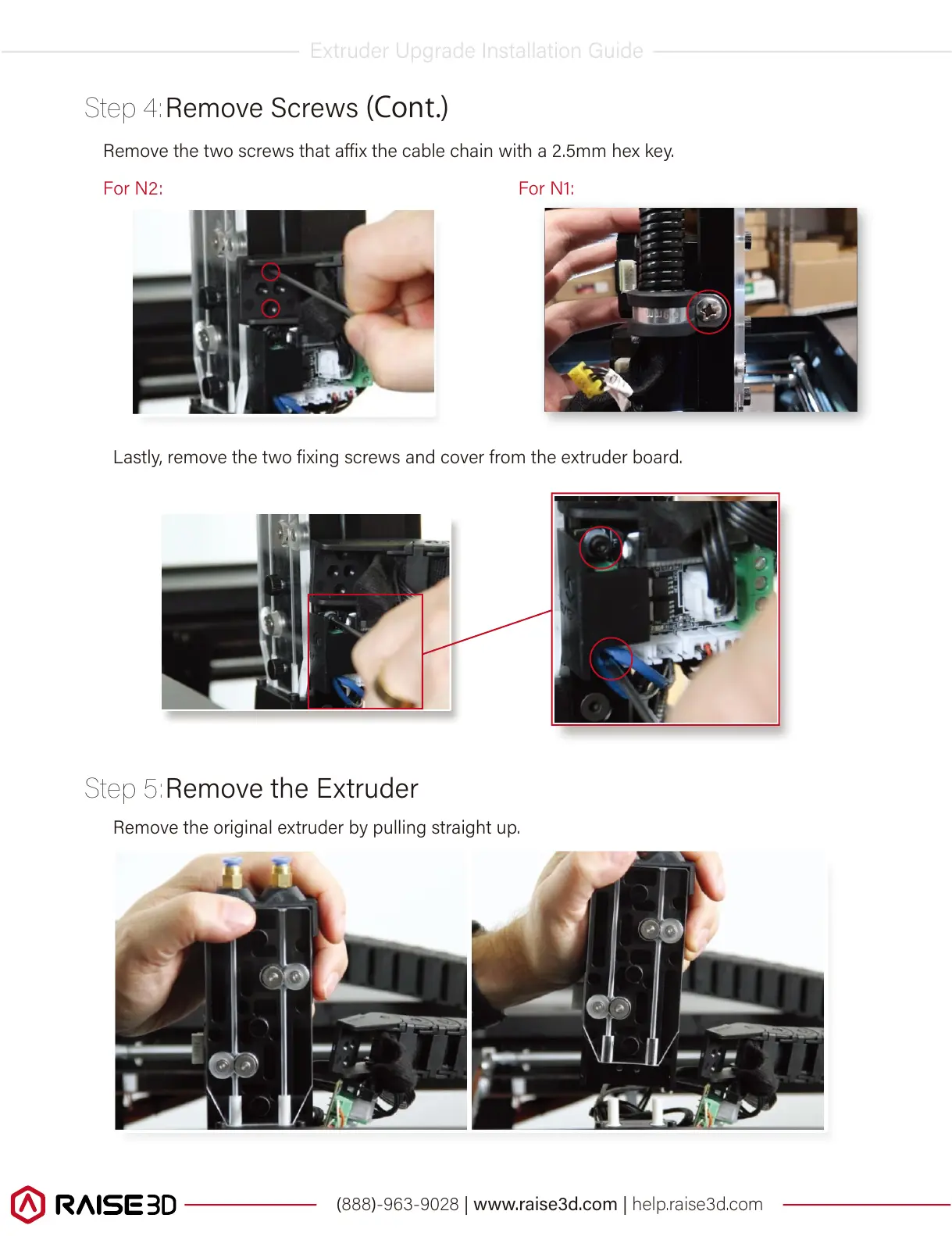 Extruder Upgrade Installation Guide

Step 4: Remove Screws (Cont.)

Remove the two screws that affix the cable chain with a 2.5mm hex key.

For N2:

For N1:

Lastly, remove the two fixing screws and cover from the extruder board.

Step 5: Remove the Extruder

Remove the original extruder by pulling straight up.

RAISE3D

(888)-963-9028 | www.raise3d.com | help.raise3d.com